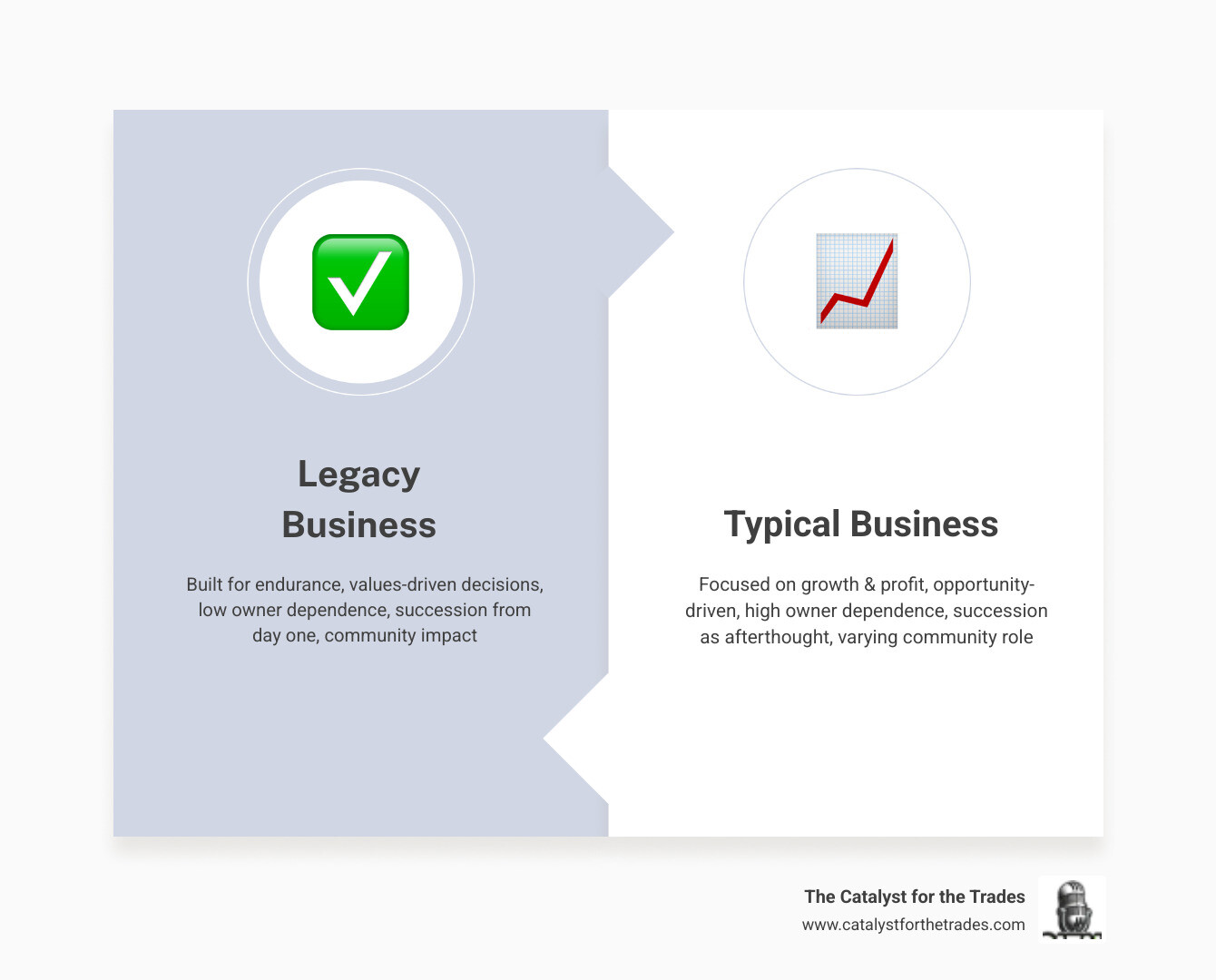 Legacy Business

Built for endurance, values-driven decisions, low owner dependence, succession from day one, community impact

Typical Business

Focused on growth & profit, opportunity-driven, high owner dependence, succession as afterthought, varying community role

The Catalyst for the Trades
www.catalystforthetrades.com