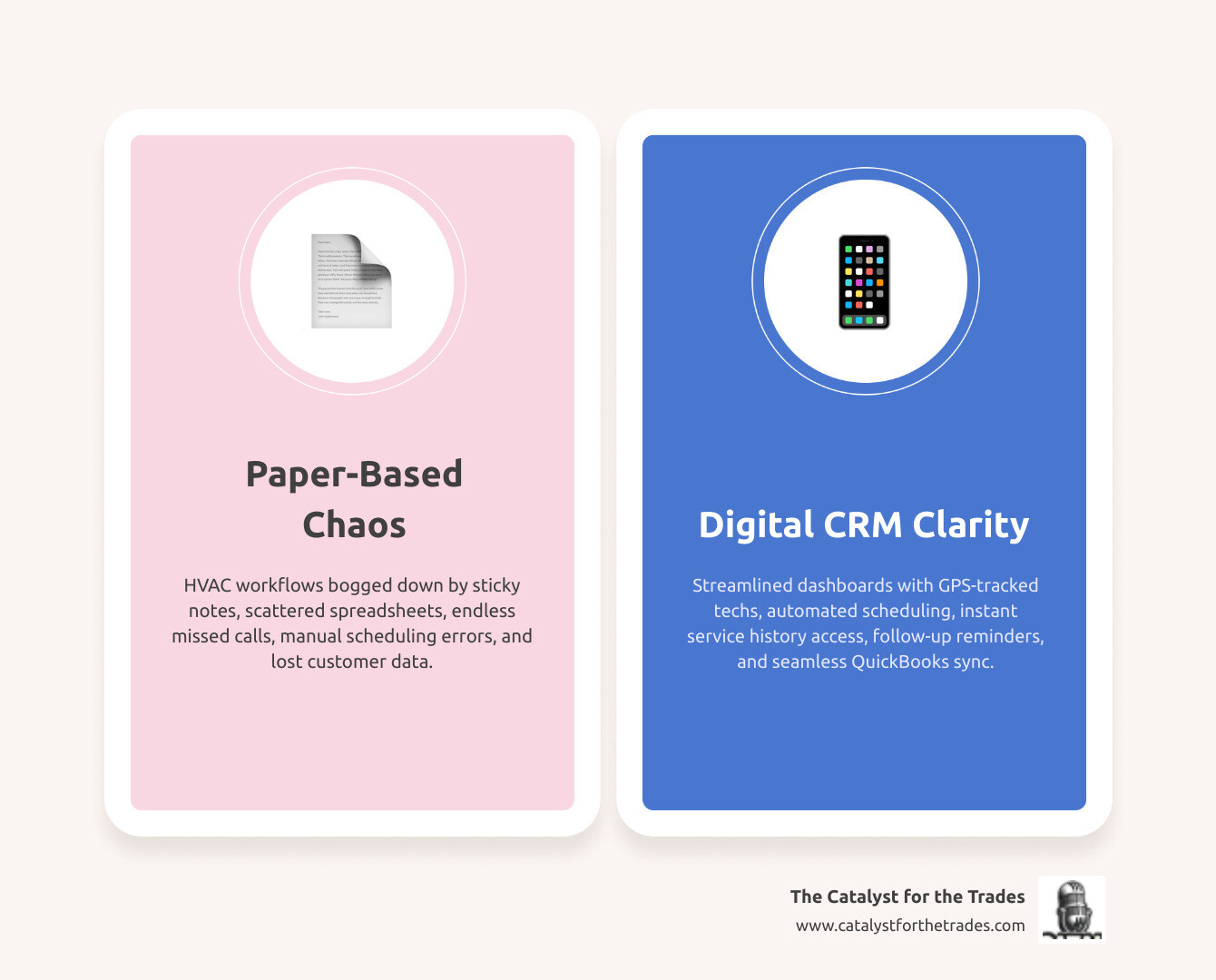 Paper-Based Chaos

HVAC workflows bogged down by sticky notes, scattered spreadsheets, endless missed calls, manual scheduling errors, and lost customer data.

Digital CRM Clarity

Streamlined dashboards with GPS-tracked techs, automated scheduling, instant service history access, follow-up reminders, and seamless QuickBooks sync.

The Catalyst for the Trades
www.catalystforthetrades.com