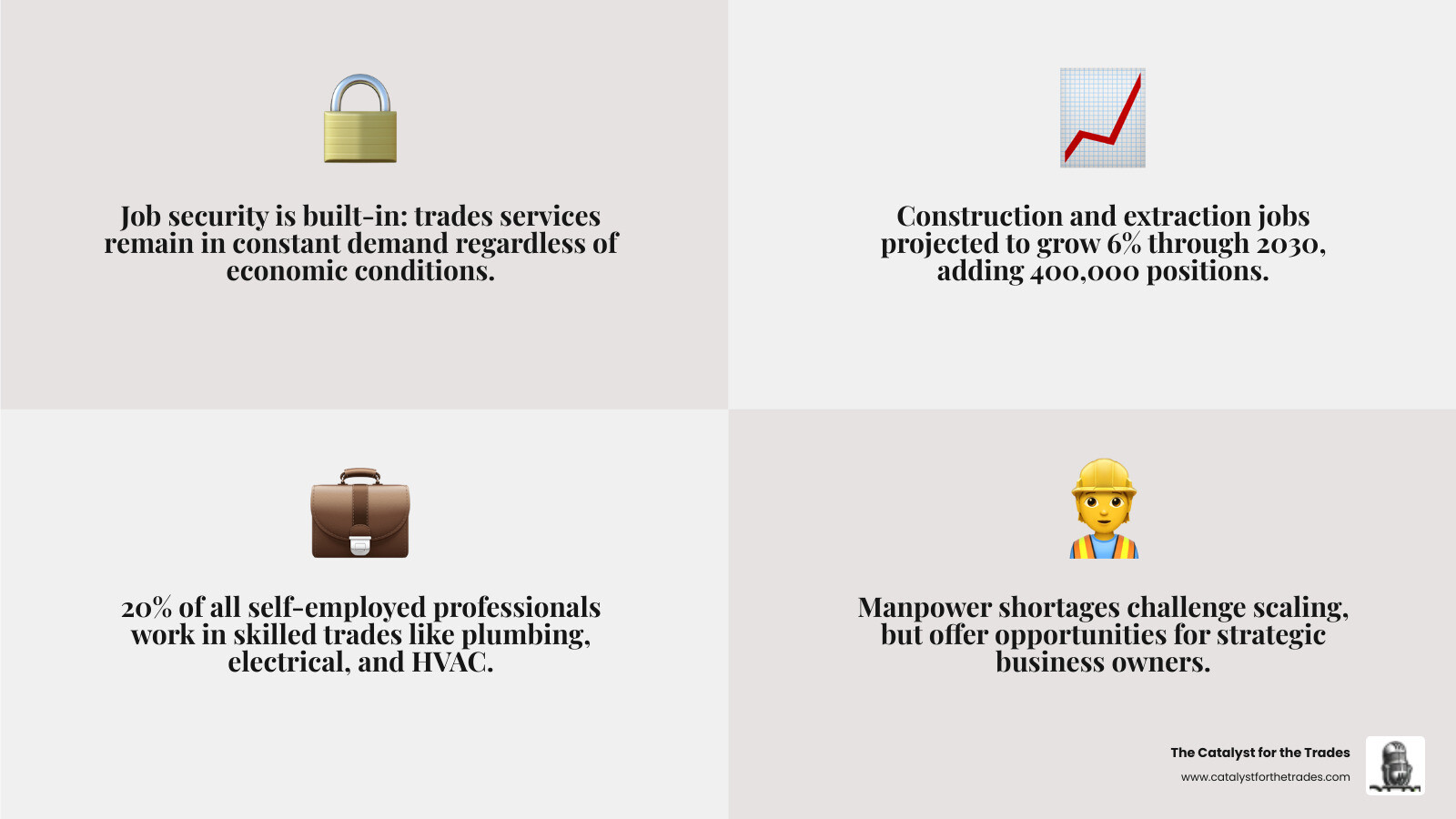 Job security is built-in: trades services remain in constant demand regardless of economic conditions.

Construction and extraction jobs projected to grow 6% through 2030, adding 400,000 positions.

20% of all self-employed professionals work in skilled trades like plumbing, electrical, and HVAC.

Manpower shortages challenge scaling, but offer opportunities for strategic business owners.

The Catalyst for the Trades
www.catalystforthetrades.com