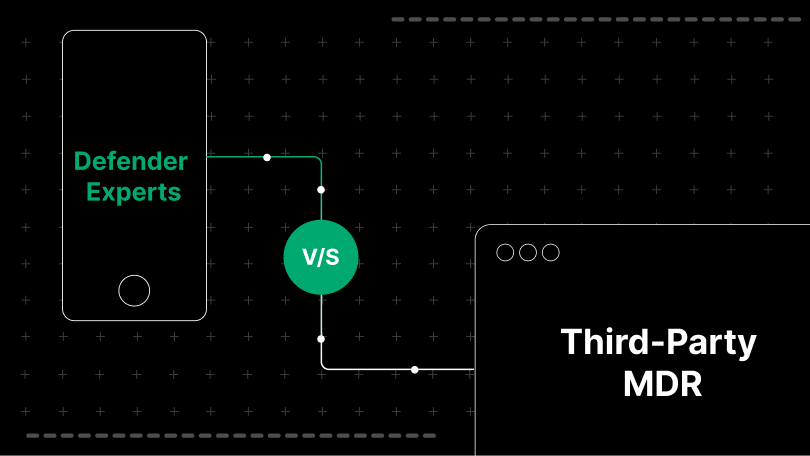 Defender Experts

V/S

Third-Party MDR