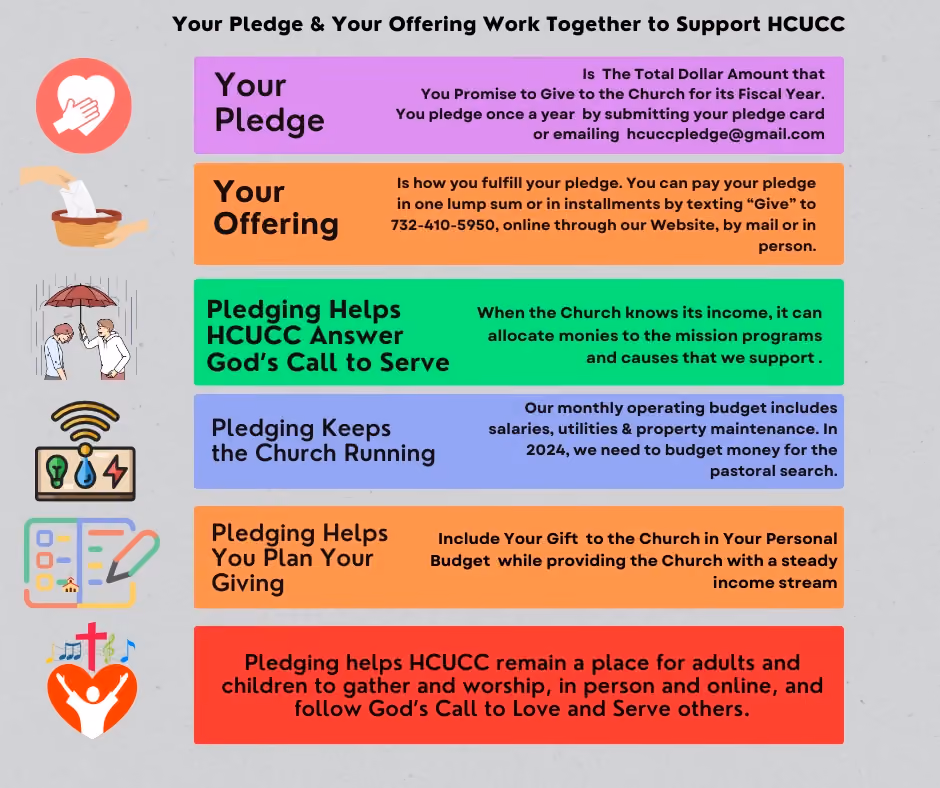 Your Pledge & Your Offering Work Together to Support HCUCC

Your Pledge

Is The Total Dollar Amount that You Promise to Give to the Church for its Fiscal Year. You pledge once a year by submitting your pledge card or emailing hcuccpledge@gmail.com

Your Offering

Is how you fulfill your pledge. You can pay your pledge in one lump sum or in installments by texting "Give" to 732-410-5950, online through our Website, by mail or in person.

Pledging Helps HCUCC Answer God's Call to Serve

When the Church knows its income, it can allocate monies to the mission programs and causes that we support .

Pledging Keeps the Church Running

Our monthly operating budget includes salaries, utilities & property maintenance. In 2024, we need to budget money for the pastoral search.

Pledging Helps You Plan Your Giving

Include Your Gift to the Church in Your Personal Budget while providing the Church with a steady income stream

Pledging helps HCUCC remain a place for adults and children to gather and worship, in person and online, and follow God's Call to Love and Serve others.