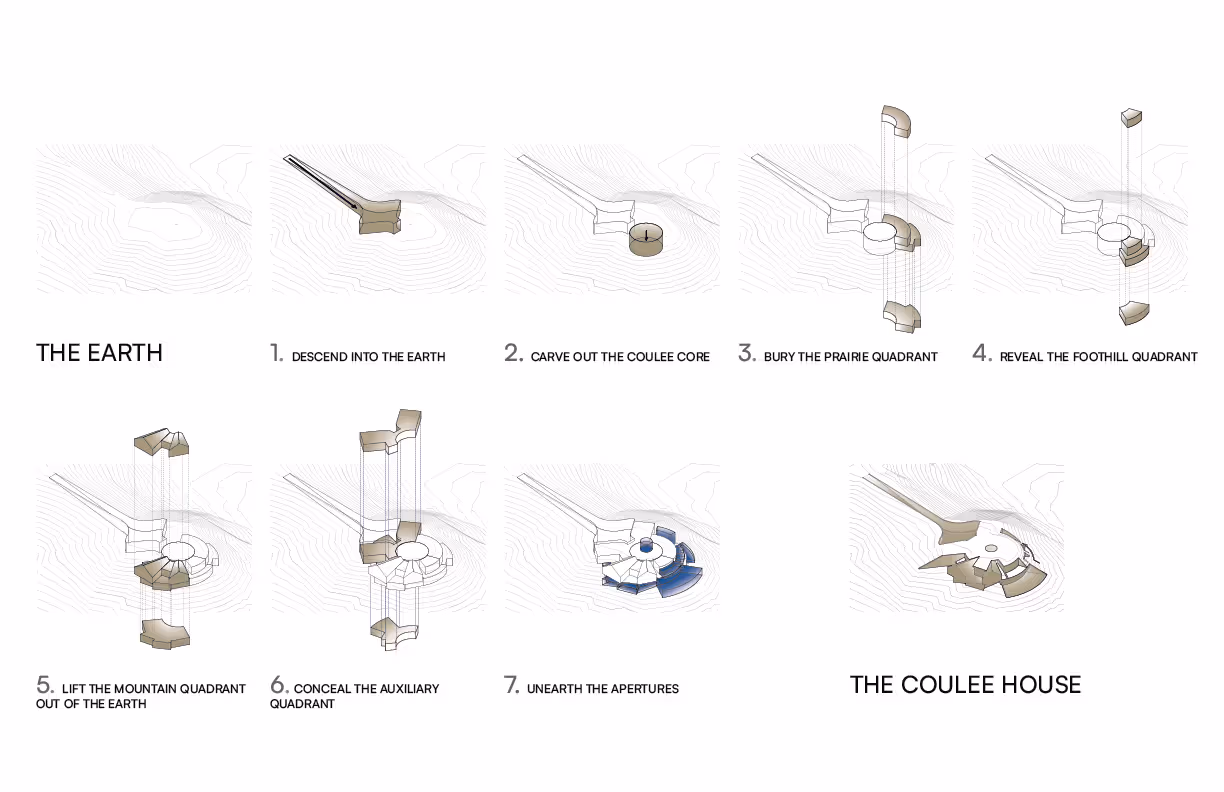 THE EARTH

1. DESCEND INTO THE EARTH

2. CARVE OUT THE COULEE CORE

3. BURY THE PRAIRIE QUADRANT

4. REVEAL THE FOOTHILL QUADRANT

5. LIFT THE MOUNTAIN QUADRANT OUT OF THE EARTH

6. CONCEAL THE AUXILIARY QUADRANT

7. UNEARTH THE APERTURES

THE COULEE HOUSE