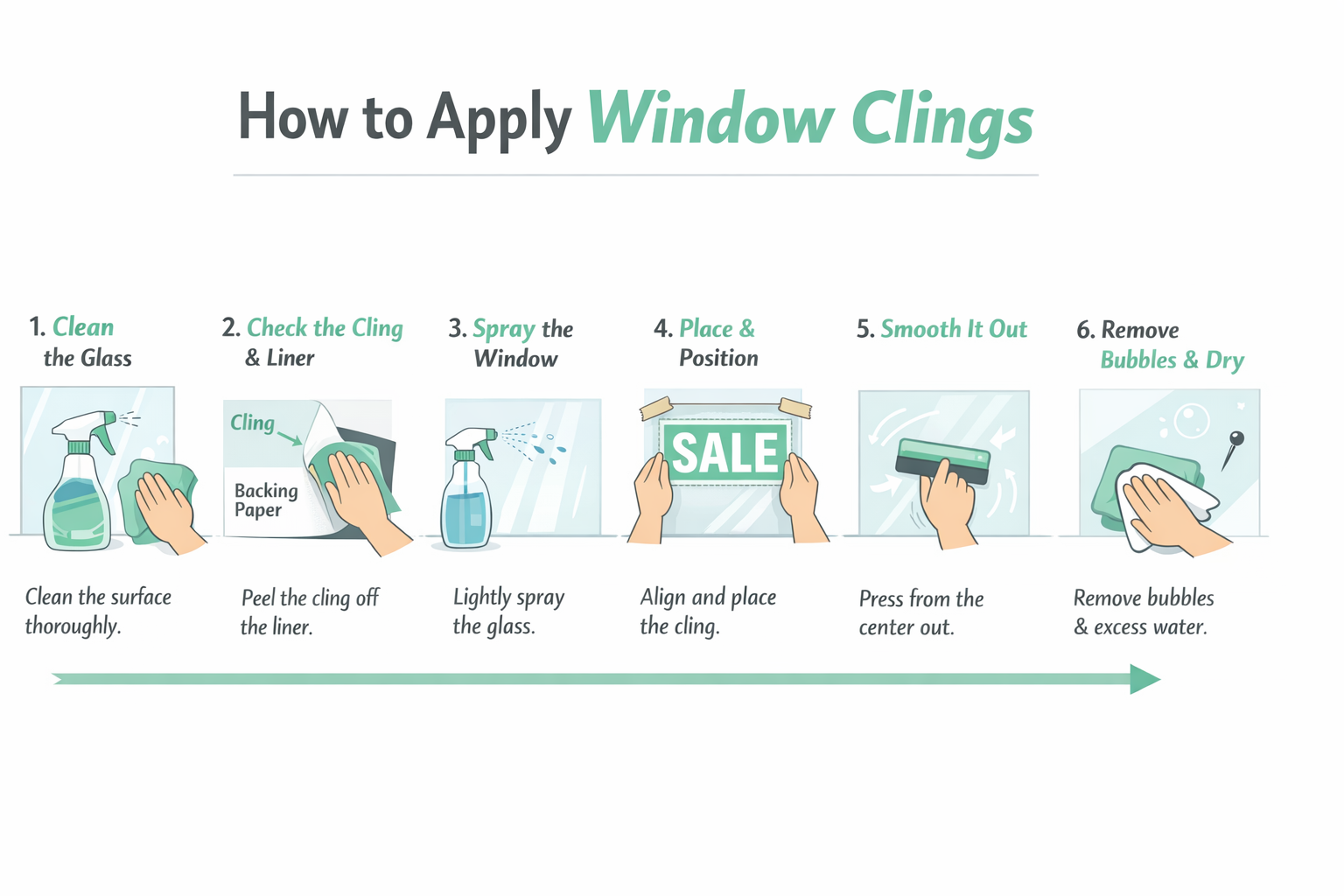 How to Apply Window Clings

1. Clean the Glass

Clean the surface thoroughly.

2. Check the Cling & Liner

Cling

Backing Paper

Peel the cling off the liner.

3. Spray the Window

Lightly spray the glass.

4. Place & Position

SALE

Align and place the cling.

5. Smooth It Out

Press from the center out.

6. Remove Bubbles & Dry

Remove bubbles & excess water.