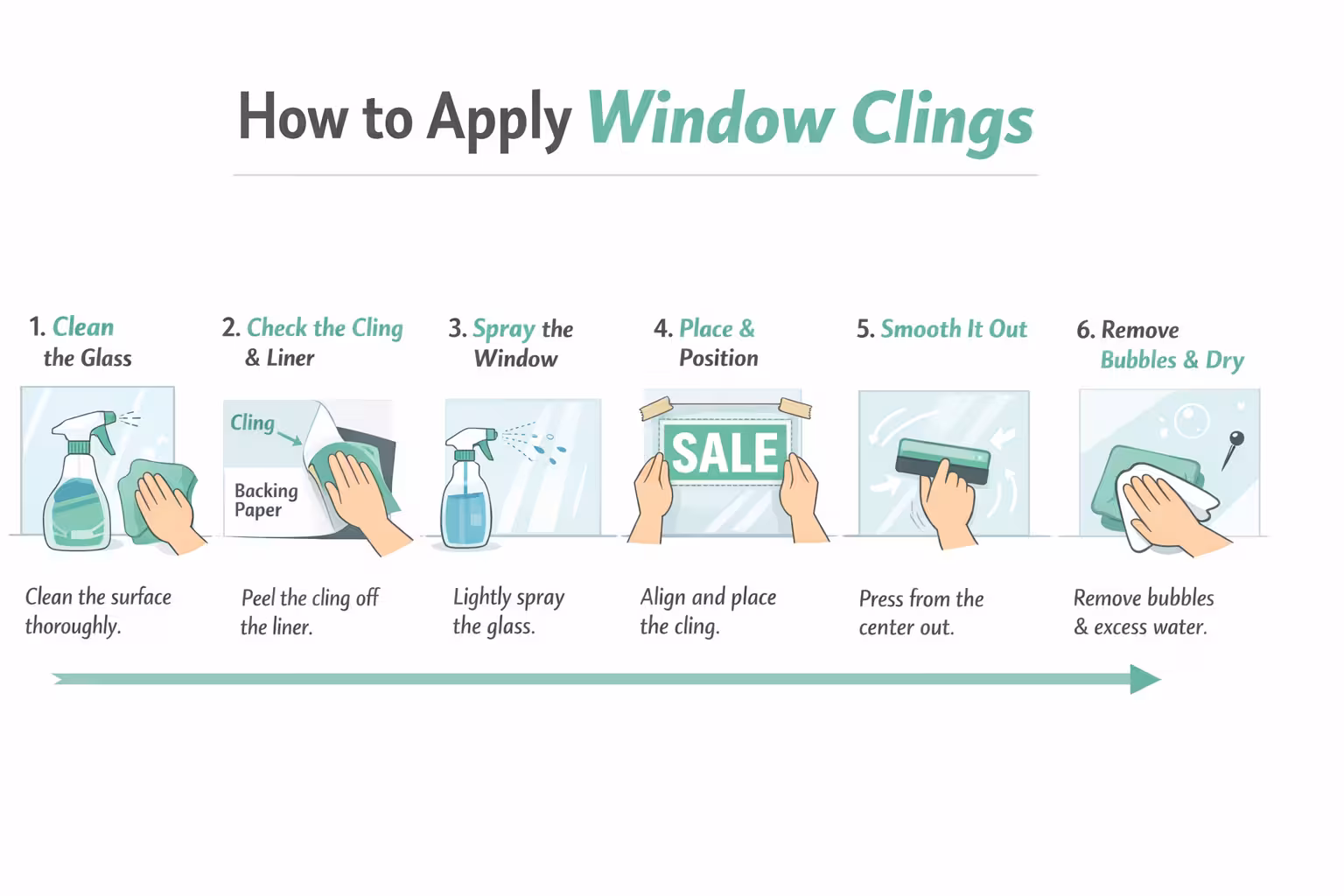 How to Apply Window Clings

1. Clean the Glass

Clean the surface thoroughly.

2. Check the Cling & Liner

Cling

Backing Paper

Peel the cling off the liner.

3. Spray the Window

Lightly spray the glass.

4. Place & Position

SALE

Align and place the cling.

5. Smooth It Out

Press from the center out.

6. Remove Bubbles & Dry

Remove bubbles & excess water.