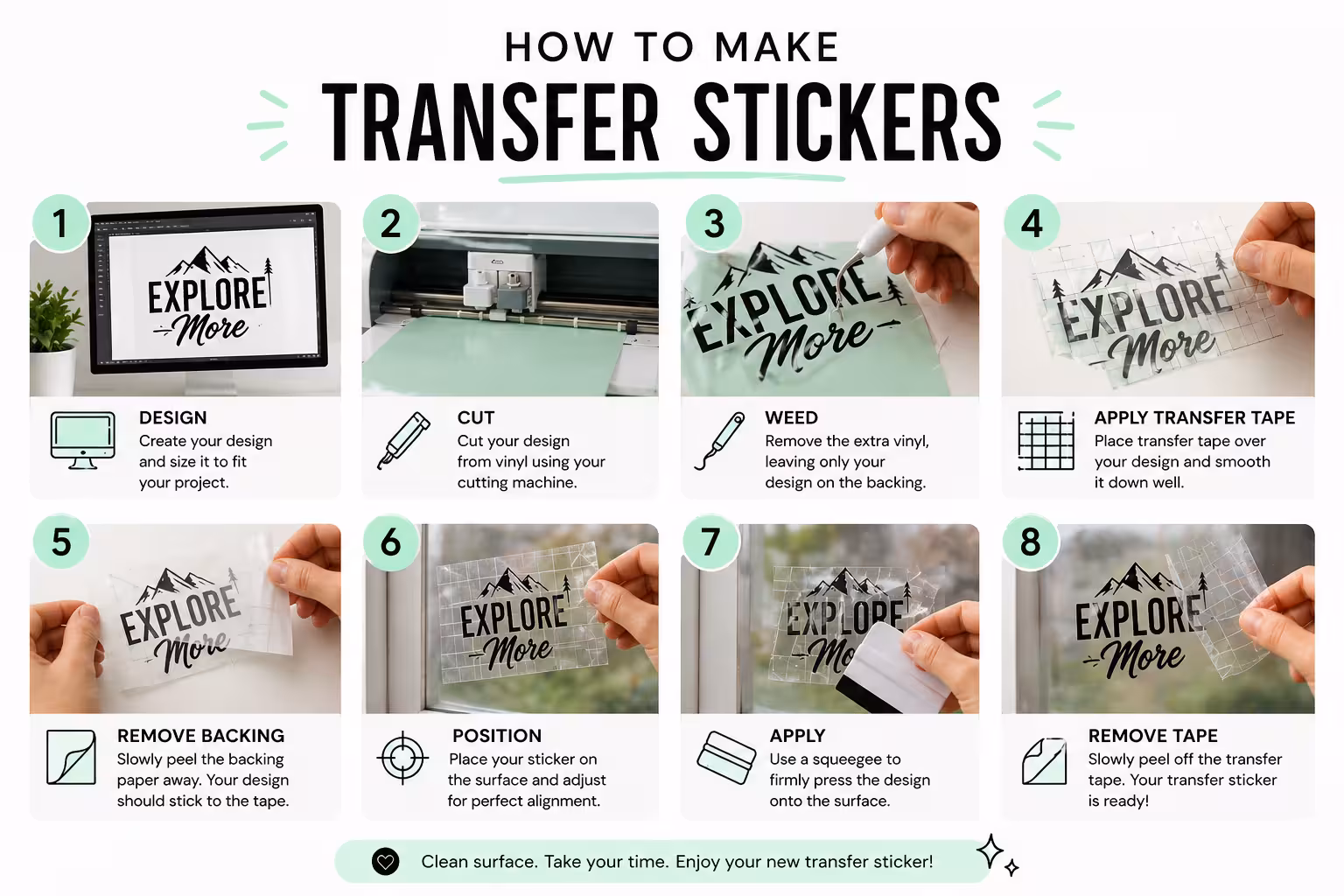 HOW TO MAKE
TRANSFER STICKERS

1
EXPLORE More
DESIGN
Create your design and size it to fit your project.

2
CUT
Cut your design from vinyl using your cutting machine.

3
EXPLORE More
WEED
Remove the extra vinyl, leaving only your design on the backing.

4
EXPLORE More
APPLY TRANSFER TAPE
Place transfer tape over your design and smooth it down well.

5
EXPLORE More
REMOVE BACKING
Slowly peel the backing paper away. Your design should stick to the tape.

6
EXPLORE More
POSITION
Place your sticker on the surface and adjust for perfect alignment.

7
EXPLORE Mo
APPLY
Use a squeegee to firmly press the design onto the surface.

8
EXPLORE More
REMOVE TAPE
Slowly peel off the transfer tape. Your transfer sticker is ready!

Clean surface. Take your time. Enjoy your new transfer sticker!