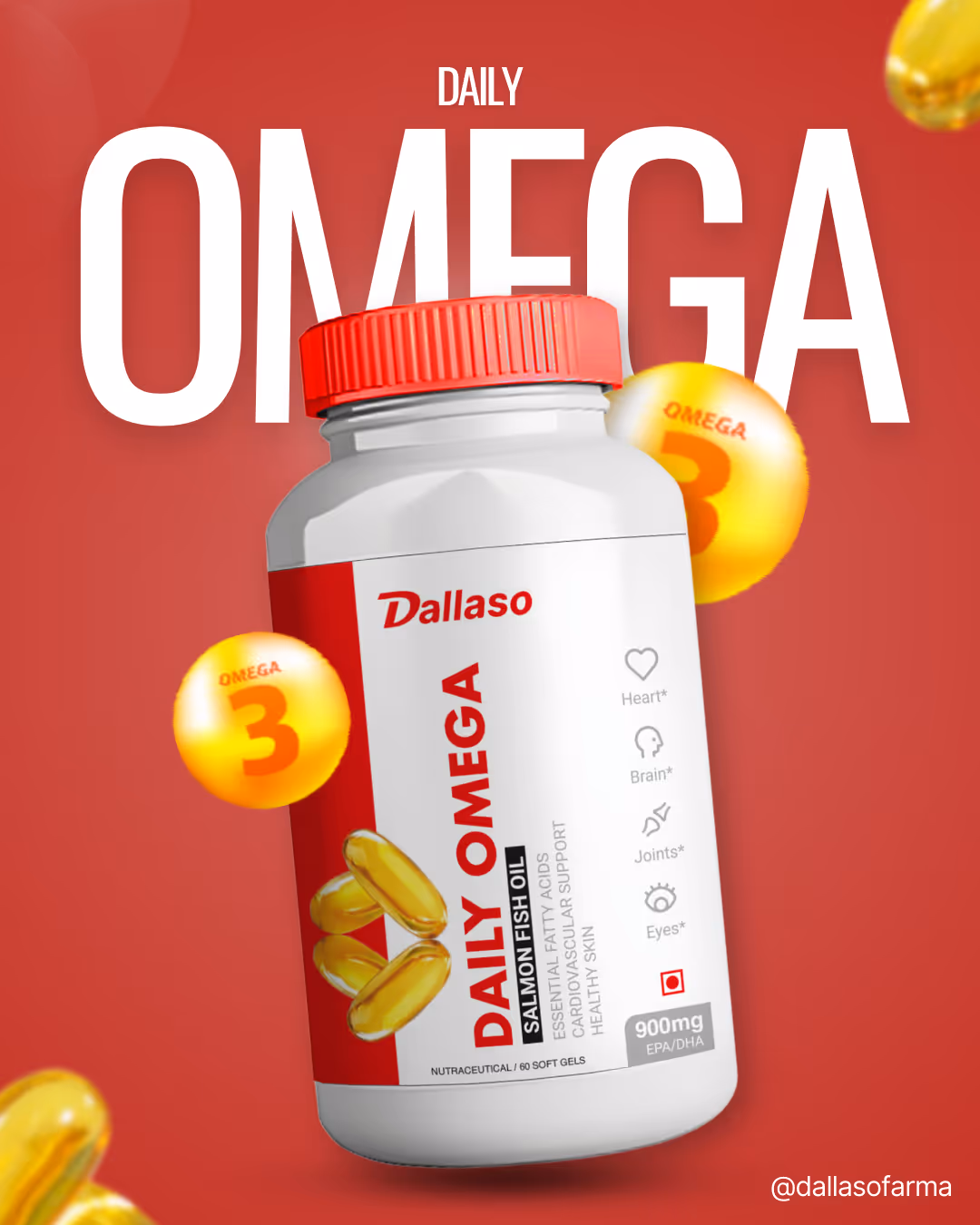 DAILY
OMEGA

OMEGA 3

OMEGA 3

Dallaso

DAILY OMEGA
SALMON FISH OIL
ESSENTIAL FATTY ACIDS
CARDIOVASCULAR SUPPORT
HEALTHY SKIN

Heart*
Brain*
Joints*
Eyes*

900mg
EPA/DHA

NUTRACEUTICAL / 60 SOFT GELS

@dallasofarma