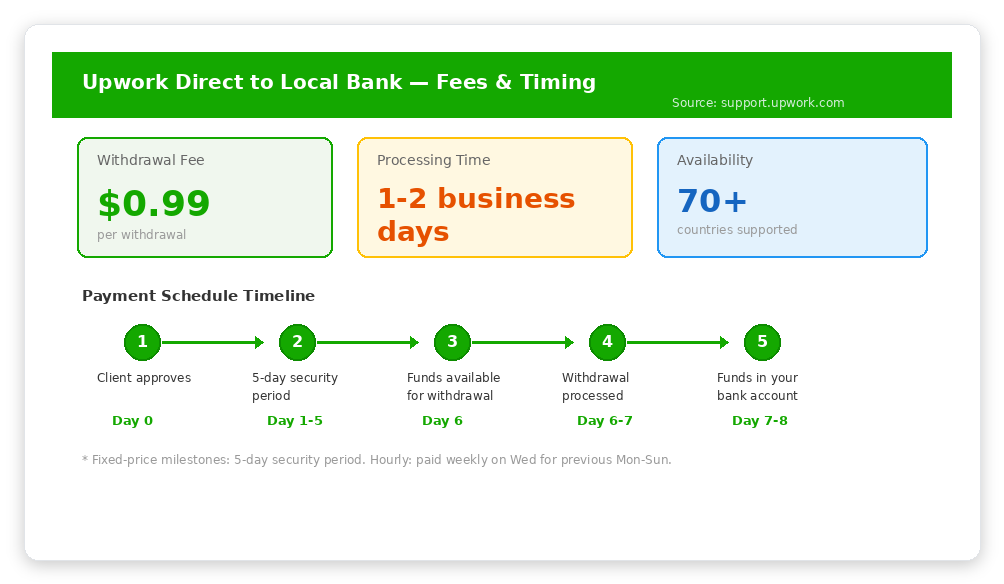 Upwork Direct to Local Bank — Fees & Timing

Source: support.upwork.com

Withdrawal Fee

$0.99

per withdrawal

Processing Time

1-2 business days

Availability

70+

countries supported

Payment Schedule Timeline

1
Client approves
Day 0

2
5-day security period
Day 1-5

3
Funds available for withdrawal
Day 6

4
Withdrawal processed
Day 6-7

5
Funds in your bank account
Day 7-8

* Fixed-price milestones: 5-day security period. Hourly: paid weekly on Wed for previous Mon-Sun.