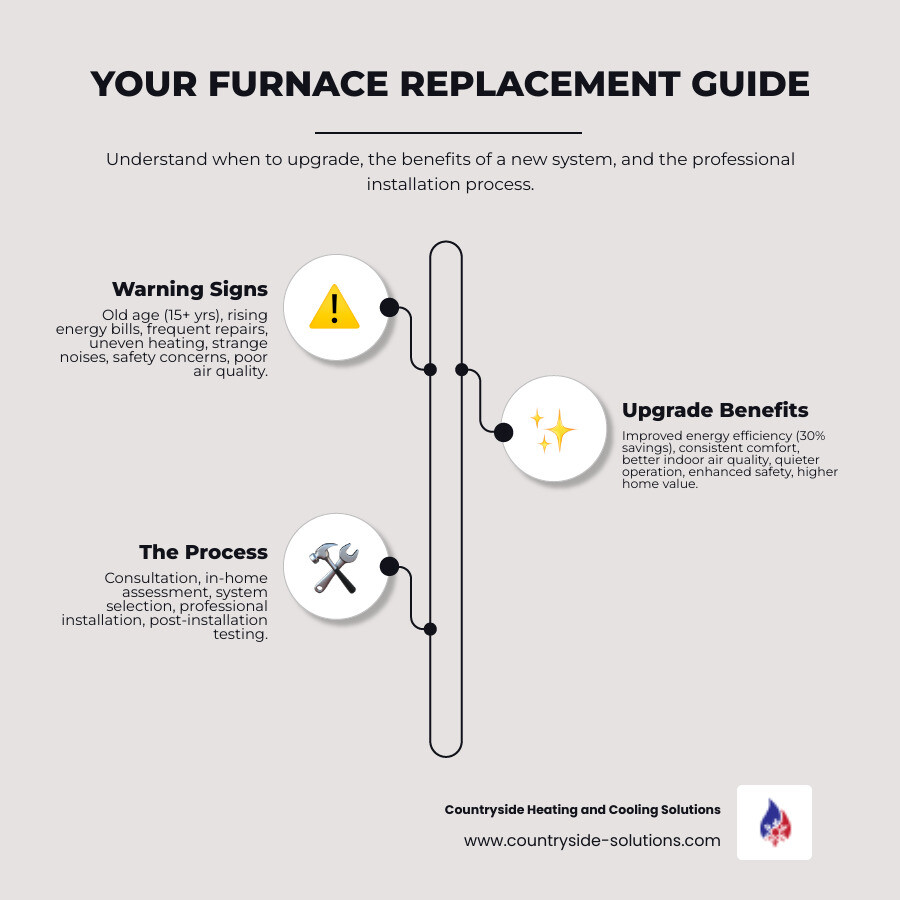 YOUR FURNACE REPLACEMENT GUIDE

Understand when to upgrade, the benefits of a new system, and the professional installation process.

Warning Signs
Old age (15+ yrs), rising energy bills, frequent repairs, uneven heating, strange noises, safety concerns, poor air quality.

Upgrade Benefits
Improved energy efficiency (30% savings), consistent comfort, better indoor air quality, quieter operation, enhanced safety, higher home value.

The Process
Consultation, in-home assessment, system selection, professional installation, post-installation testing.

Countryside Heating and Cooling Solutions
www.countryside-solutions.com