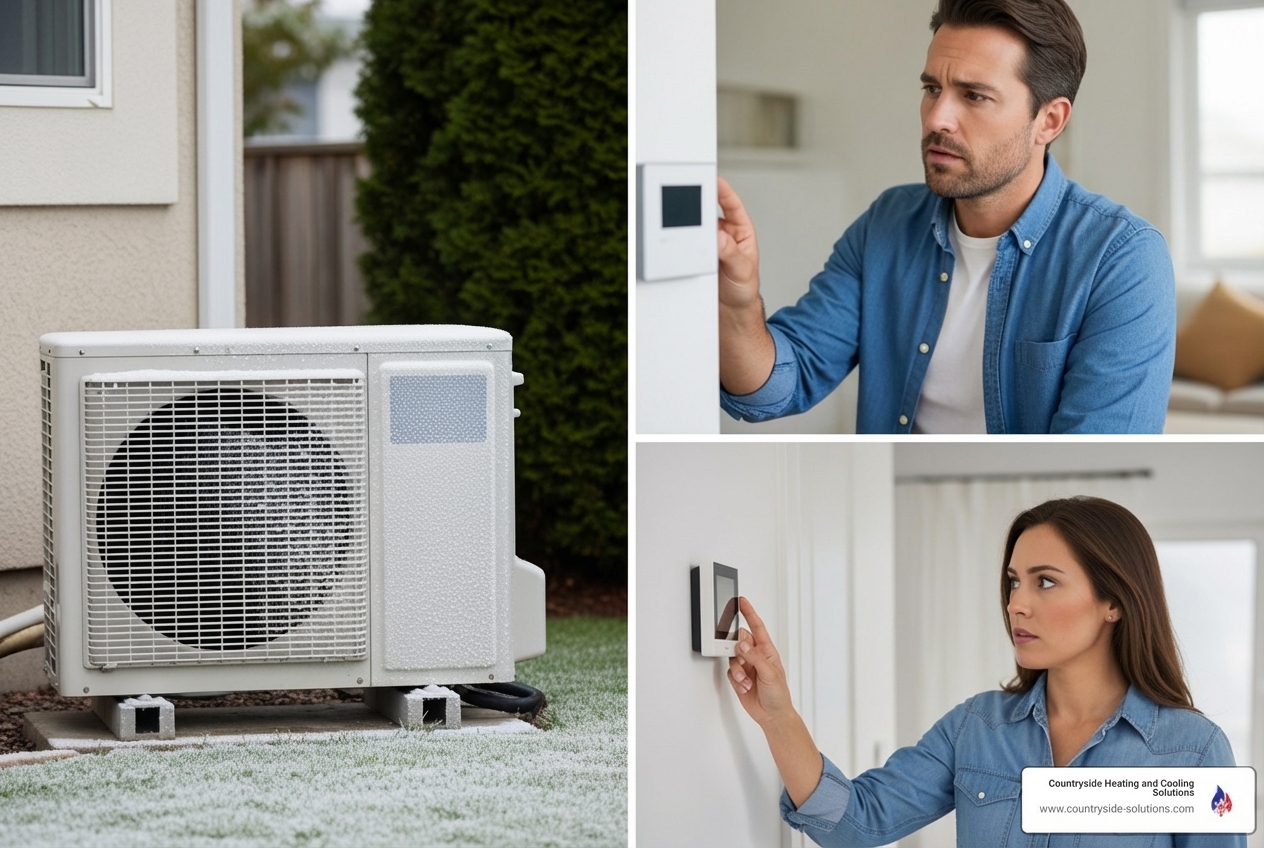 Countryside Heating and Cooling Solutions
www.countryside-solutions.com