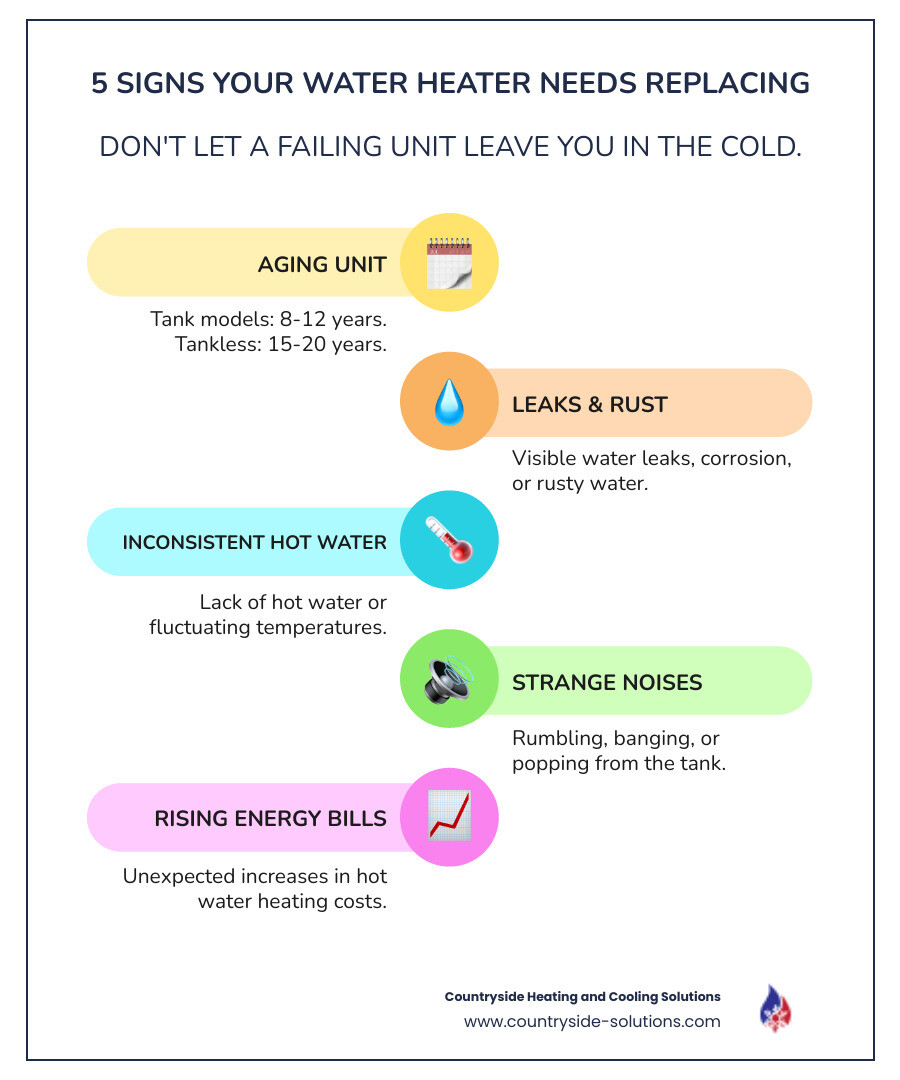 5 SIGNS YOUR WATER HEATER NEEDS REPLACING

DON'T LET A FAILING UNIT LEAVE YOU IN THE COLD.

AGING UNIT

Tank models: 8-12 years.
Tankless: 15-20 years.

LEAKS & RUST

Visible water leaks, corrosion, or rusty water.

INCONSISTENT HOT WATER

Lack of hot water or fluctuating temperatures.

STRANGE NOISES

Rumbling, banging, or popping from the tank.

RISING ENERGY BILLS

Unexpected increases in hot water heating costs.

Countryside Heating and Cooling Solutions
www.countryside-solutions.com