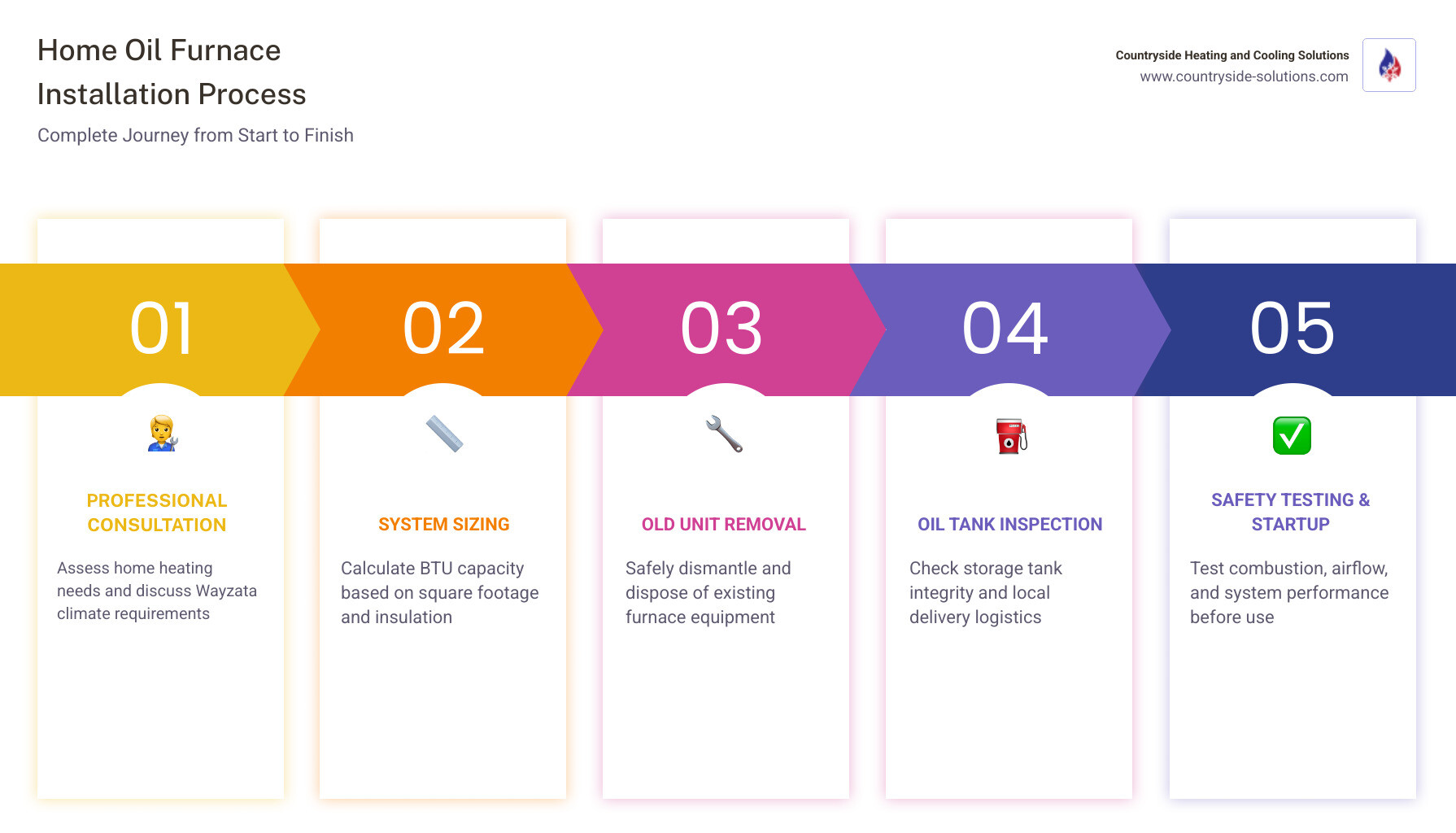 Home Oil Furnace Installation Process

Complete Journey from Start to Finish

Countryside Heating and Cooling Solutions
www.countryside-solutions.com

01

PROFESSIONAL CONSULTATION

Assess home heating needs and discuss Wayzata climate requirements

02

SYSTEM SIZING

Calculate BTU capacity based on square footage and insulation

03

OLD UNIT REMOVAL

Safely dismantle and dispose of existing furnace equipment

04

OIL TANK INSPECTION

Check storage tank integrity and local delivery logistics

05

SAFETY TESTING & STARTUP

Test combustion, airflow, and system performance before use