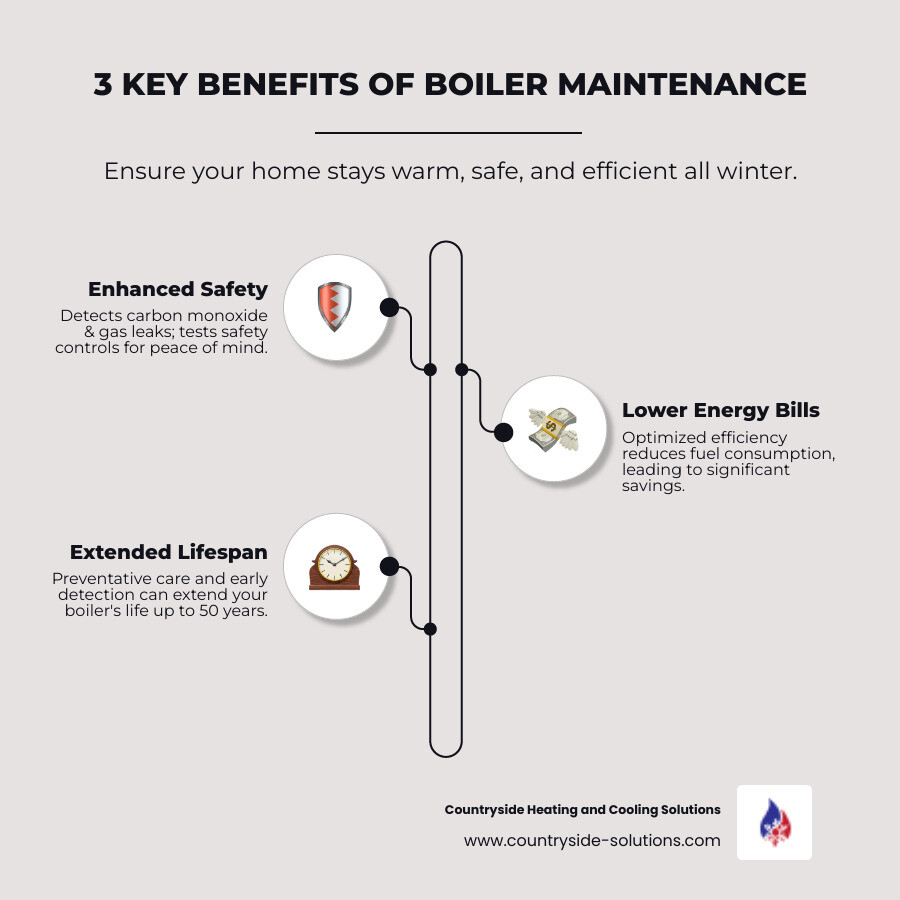 3 KEY BENEFITS OF BOILER MAINTENANCE

Ensure your home stays warm, safe, and efficient all winter.

Enhanced Safety
Detects carbon monoxide & gas leaks; tests safety controls for peace of mind.

Lower Energy Bills
Optimized efficiency reduces fuel consumption, leading to significant savings.

Extended Lifespan
Preventative care and early detection can extend your boiler's life up to 50 years.

Countryside Heating and Cooling Solutions
www.countryside-solutions.com