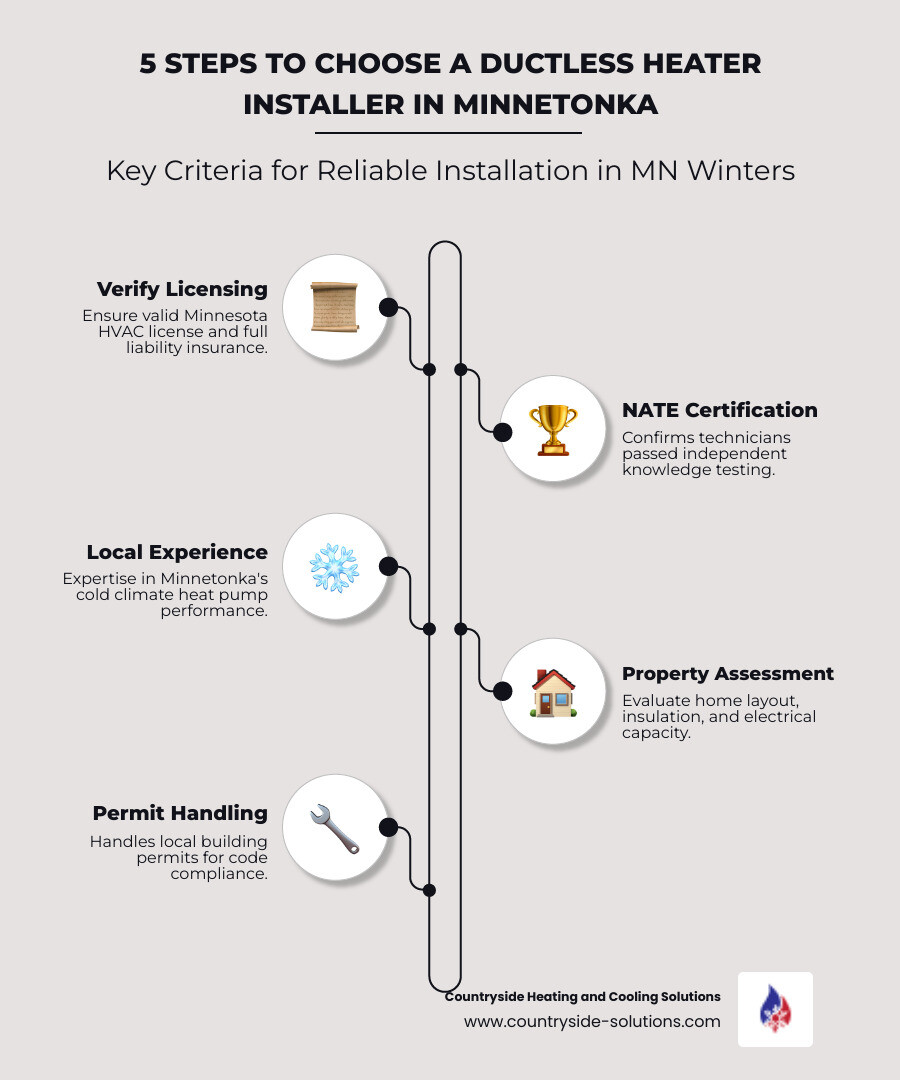 5 STEPS TO CHOOSE A DUCTLESS HEATER INSTALLER IN MINNETONKA

Key Criteria for Reliable Installation in MN Winters

Verify Licensing
Ensure valid Minnesota HVAC license and full liability insurance.

NATE Certification
Confirms technicians passed independent knowledge testing.

Local Experience
Expertise in Minnetonka's cold climate heat pump performance.

Property Assessment
Evaluate home layout, insulation, and electrical capacity.

Permit Handling
Handles local building permits for code compliance.

Countryside Heating and Cooling Solutions
www.countryside-solutions.com