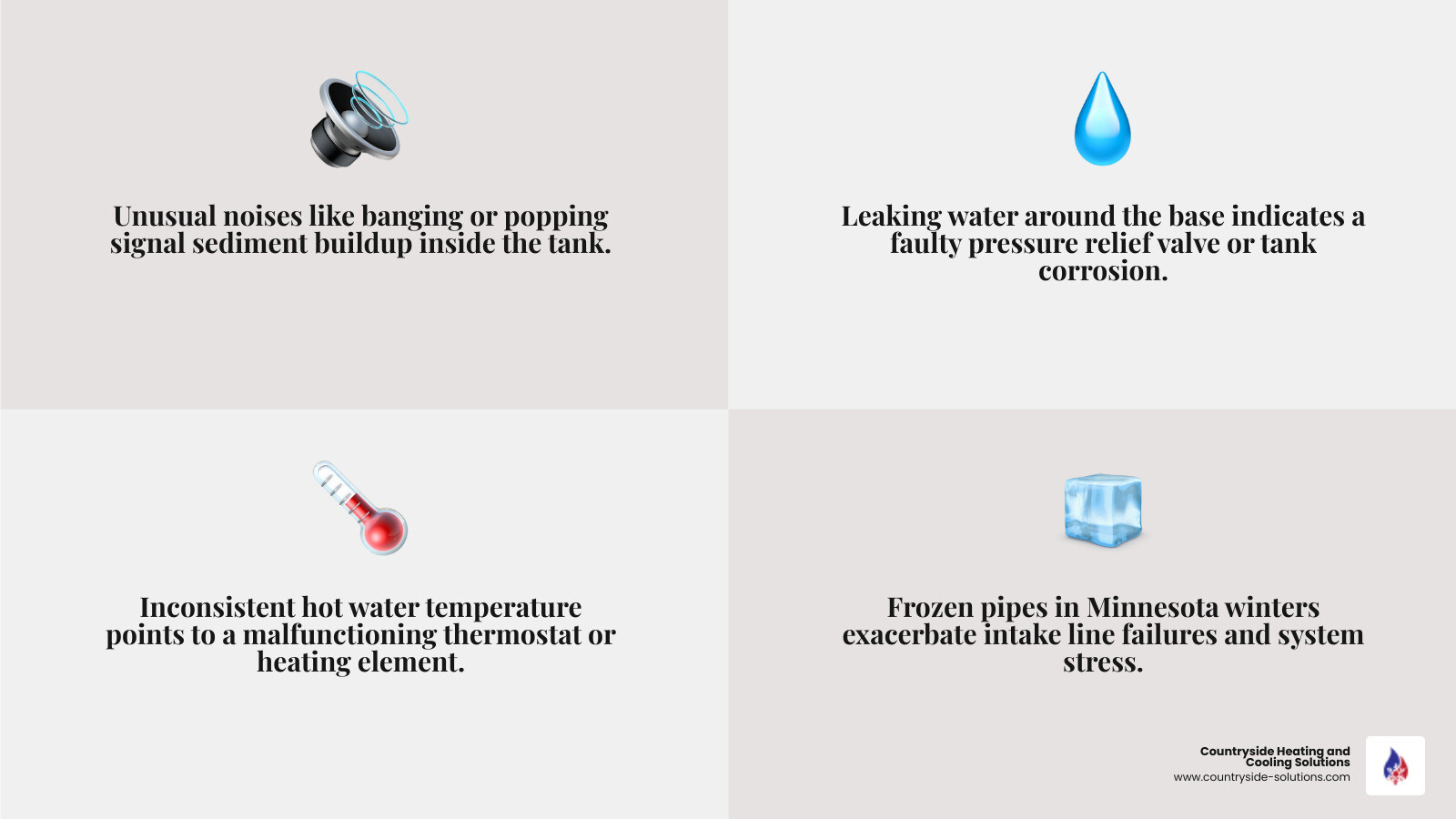 Unusual noises like banging or popping signal sediment buildup inside the tank.

Leaking water around the base indicates a faulty pressure relief valve or tank corrosion.

Inconsistent hot water temperature points to a malfunctioning thermostat or heating element.

Frozen pipes in Minnesota winters exacerbate intake line failures and system stress.

Countryside Heating and Cooling Solutions
www.countryside-solutions.com