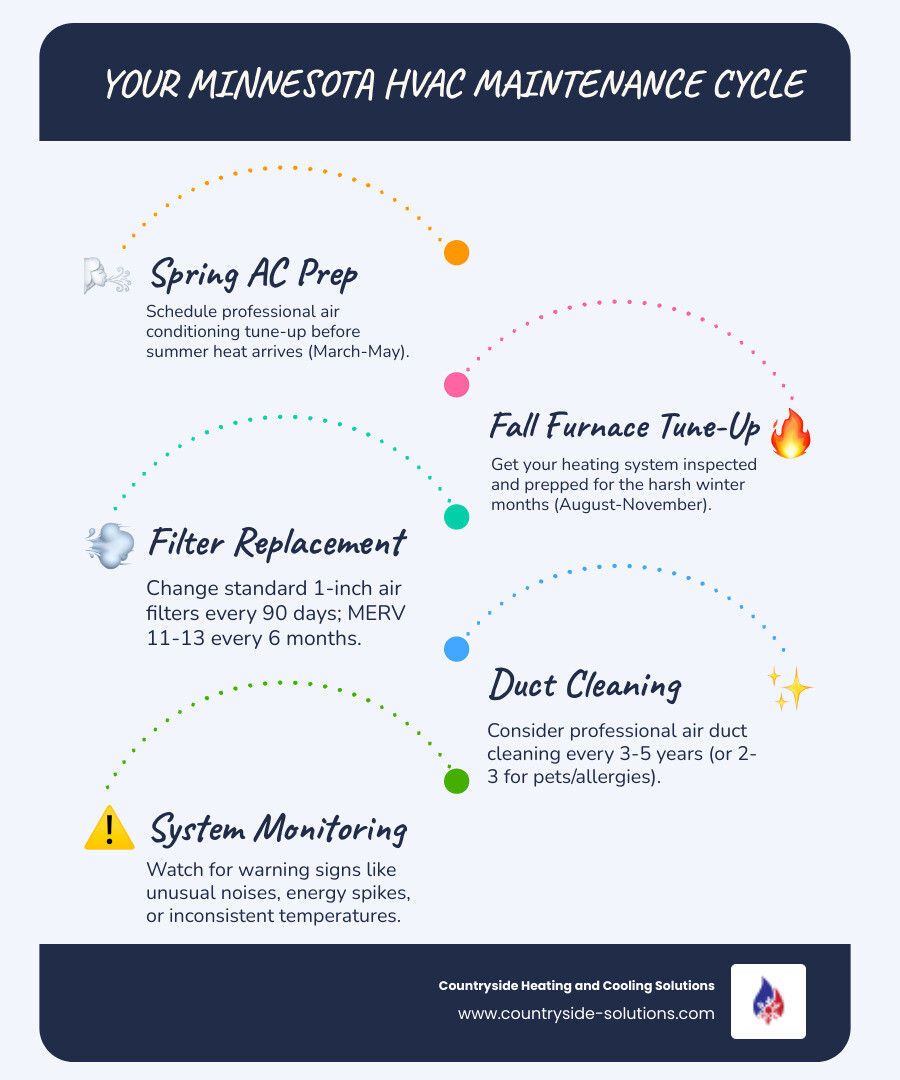 YOUR MINNESOTA HVAC MAINTENANCE CYCLE

Spring AC Prep
Schedule professional air conditioning tune-up before summer heat arrives (March-May).

Fall Furnace Tune-Up
Get your heating system inspected and prepped for the harsh winter months (August-November).

Filter Replacement
Change standard 1-inch air filters every 90 days; MERV 11-13 every 6 months.

Duct Cleaning
Consider professional air duct cleaning every 3-5 years (or 2-3 for pets/allergies).

System Monitoring
Watch for warning signs like unusual noises, energy spikes, or inconsistent temperatures.

Countryside Heating and Cooling Solutions
www.countryside-solutions.com