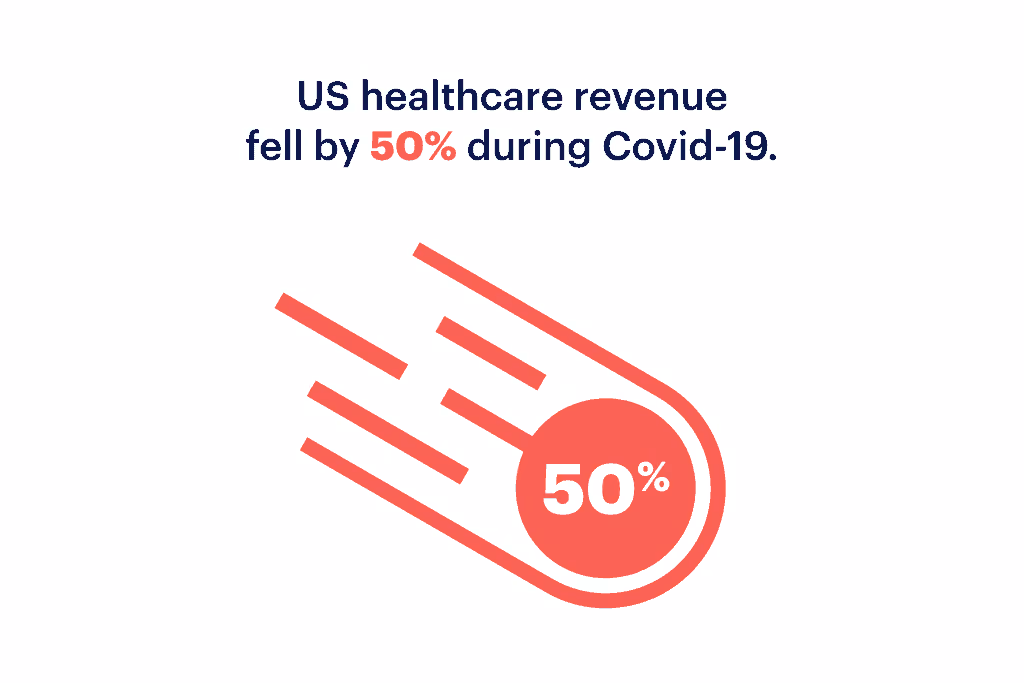 US healthcare revenue fell by 50% during Covid-19.

50%