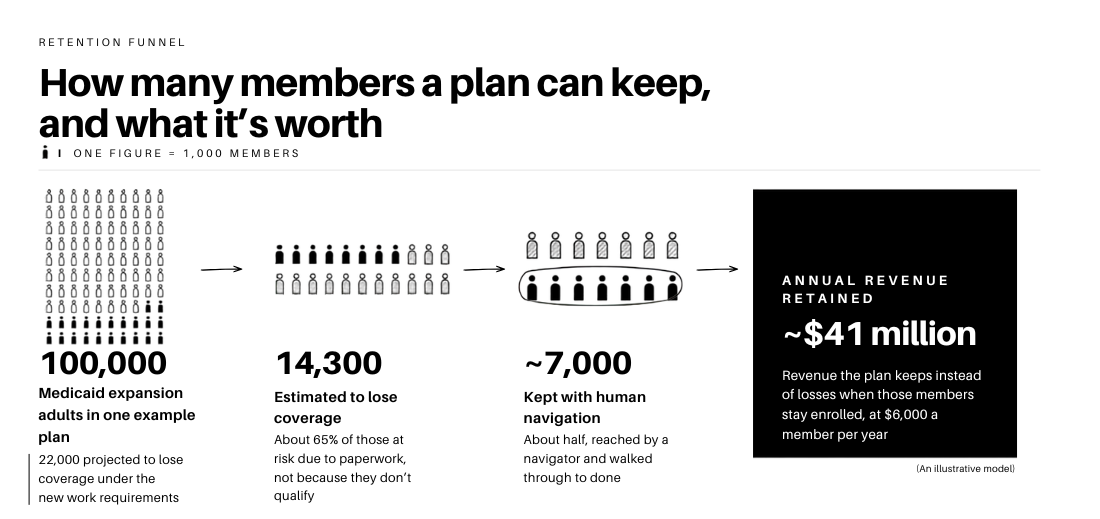 RETENTION FUNNEL

How many members a plan can keep, and what it's worth

ONE FIGURE = 1,000 MEMBERS

100,000

Medicaid expansion adults in one example plan

22,000 projected to lose coverage under the new work requirements

14,300

Estimated to lose coverage

About 65% of those at risk due to paperwork, not because they don't qualify

~7,000

Kept with human navigation

About half, reached by a navigator and walked through to done

ANNUAL REVENUE RETAINED

~$41 million

Revenue the plan keeps instead of losses when those members stay enrolled, at $6,000 a member per year

(An illustrative model)