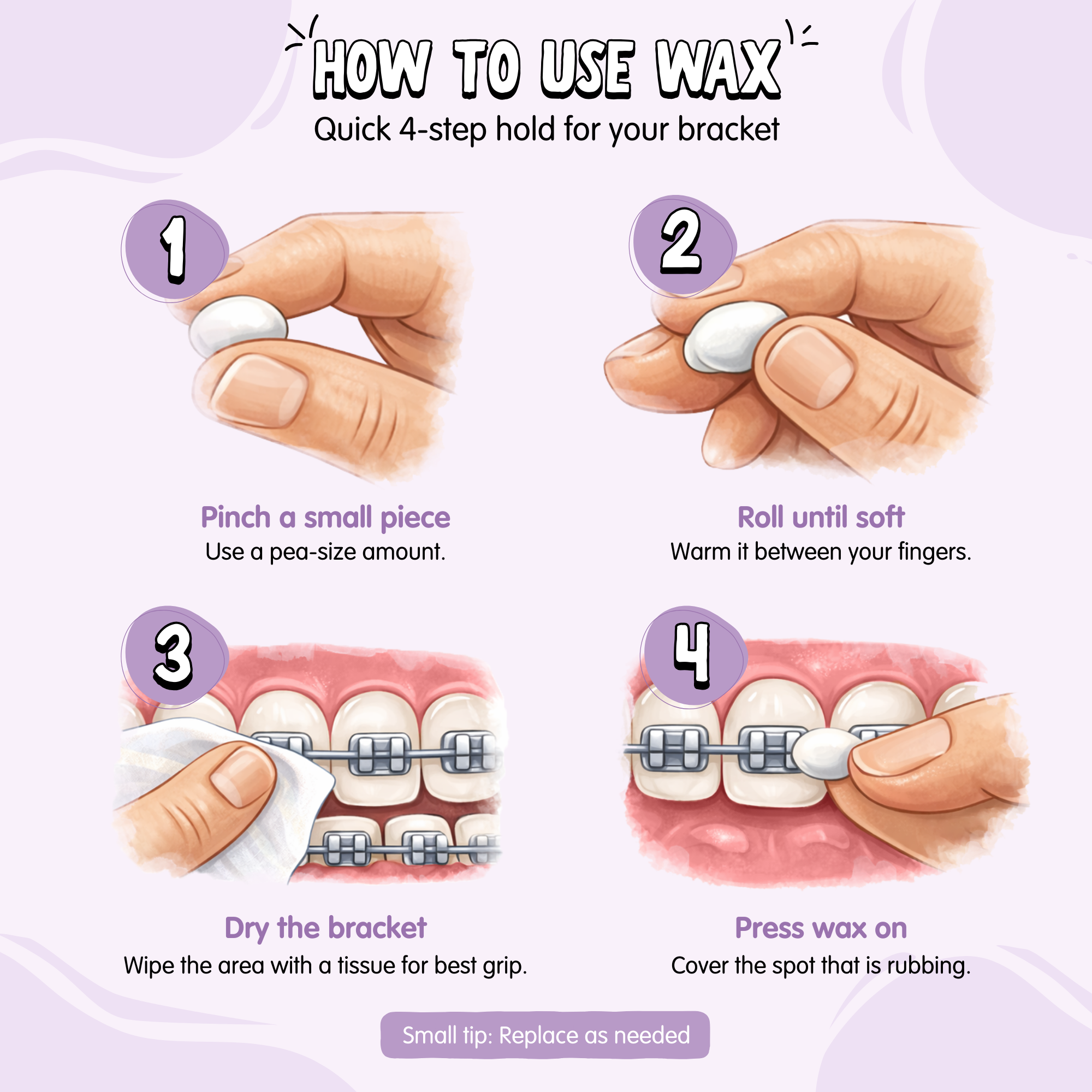 HOW TO USE WAX
Quick 4-step hold for your bracket

1

Pinch a small piece
Use a pea-size amount.

2

Roll until soft
Warm it between your fingers.

3

Dry the bracket
Wipe the area with a tissue for best grip.

4

Press wax on
Cover the spot that is rubbing.

Small tip: Replace as needed