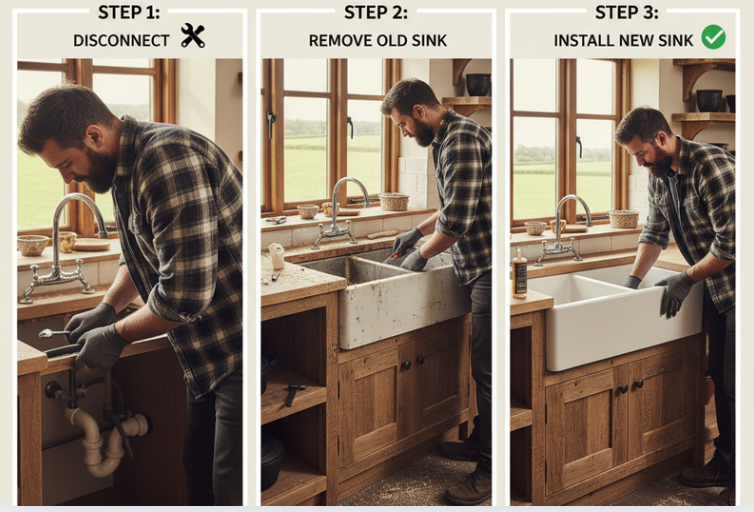 STEP 1:
DISCONNECT

STEP 2:
REMOVE OLD SINK

STEP 3:
INSTALL NEW SINK