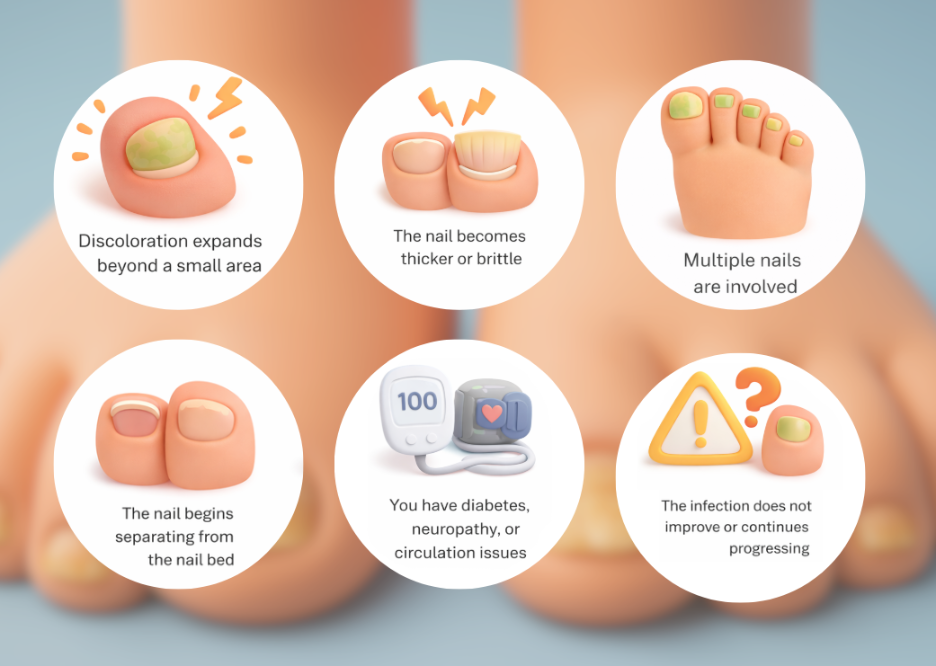 Discoloration expands beyond a small area

The nail becomes thicker or brittle

Multiple nails are involved

The nail begins separating from the nail bed

100

You have diabetes, neuropathy, or circulation issues

The infection does not improve or continues progressing