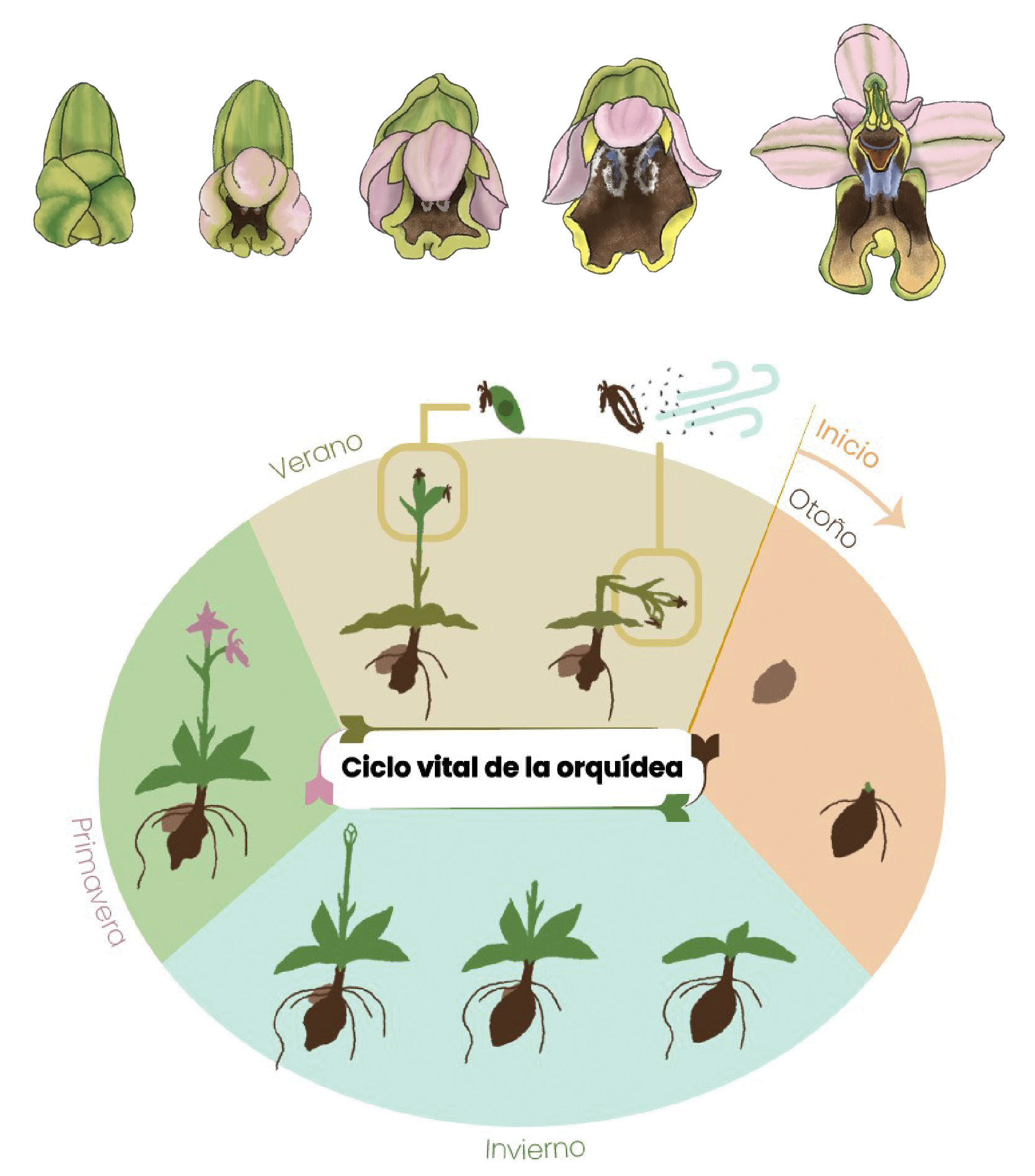 Verano

Inicio

Otoño

Ciclo vital de la orquídea

Primavera

Invierno