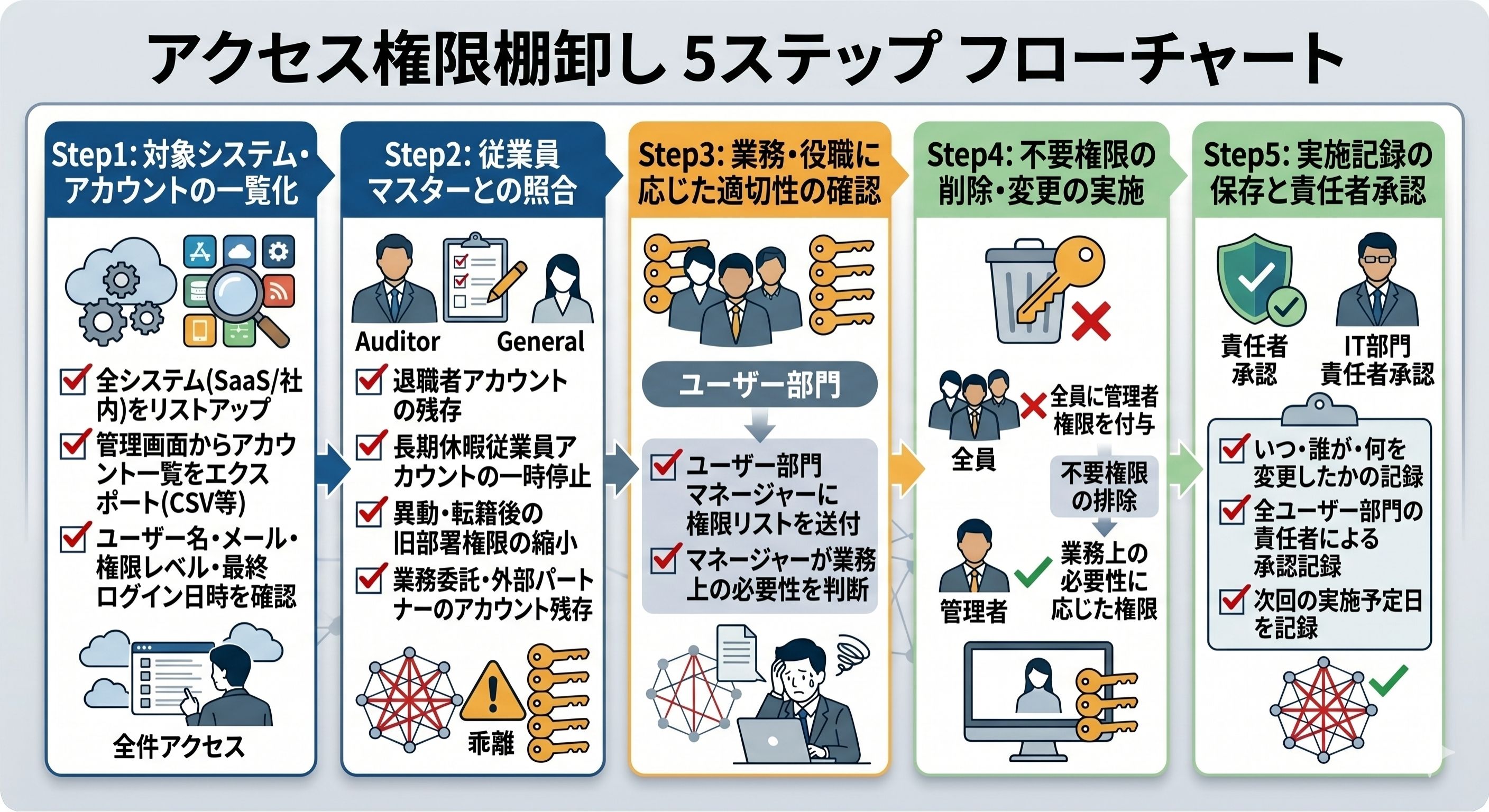 アクセス権限棚卸し 5ステップ フローチャート

Step1: 対象システム・アカウントの一覧化

全システム(SaaS/社内)をリストアップ

管理画面からアカウント一覧をエクスポート(CSV等)

ユーザー名・メール・権限レベル・最終ログイン日時を確認

全件アクセス

Step2: 従業員マスターとの照合

Auditor General

退職者アカウントの残存

長期休暇従業員アカウントの一時停止

異動・転籍後の旧部署権限の縮小

業務委託・外部パートナーのアカウント残存

乖離

Step3: 業務・役職に応じた適切性の確認

ユーザー部門

ユーザー部門マネージャーに権限リストを送付

マネージャーが業務上の必要性を判断

Step4: 不要権限の削除・変更の実施

全員

全員に管理者権限を付与

不要権限の排除

管理者

業務上の必要性に応じた権限

Step5: 実施記録の保存と責任者承認

責任者承認

IT部門責任者承認

いつ・誰が・何を変更したかの記録

全ユーザー部門の責任者による承認記録

次回の実施予定日を記録