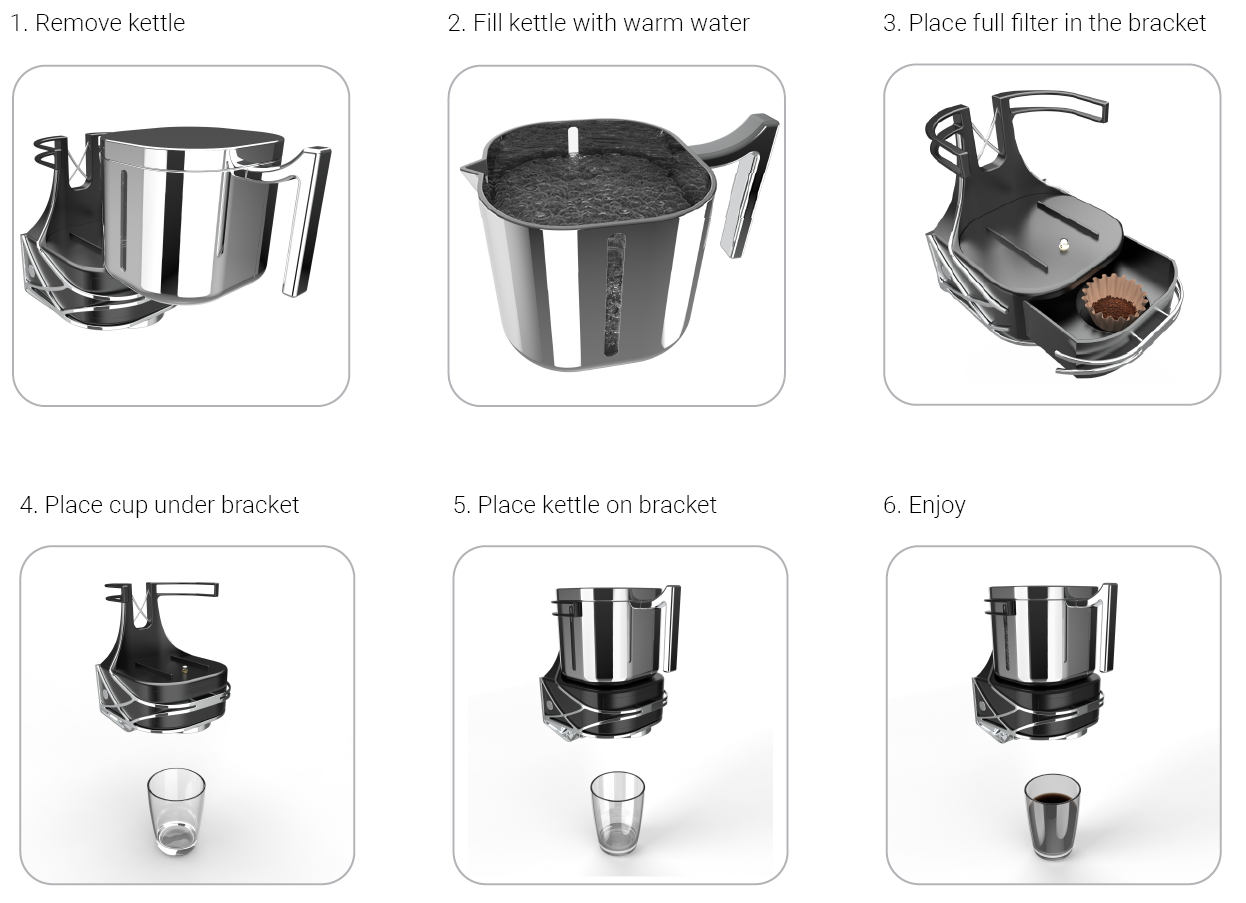 1. Remove kettle

2. Fill kettle with warm water

3. Place full filter in the bracket

4. Place cup under bracket

5. Place kettle on bracket

6. Enjoy