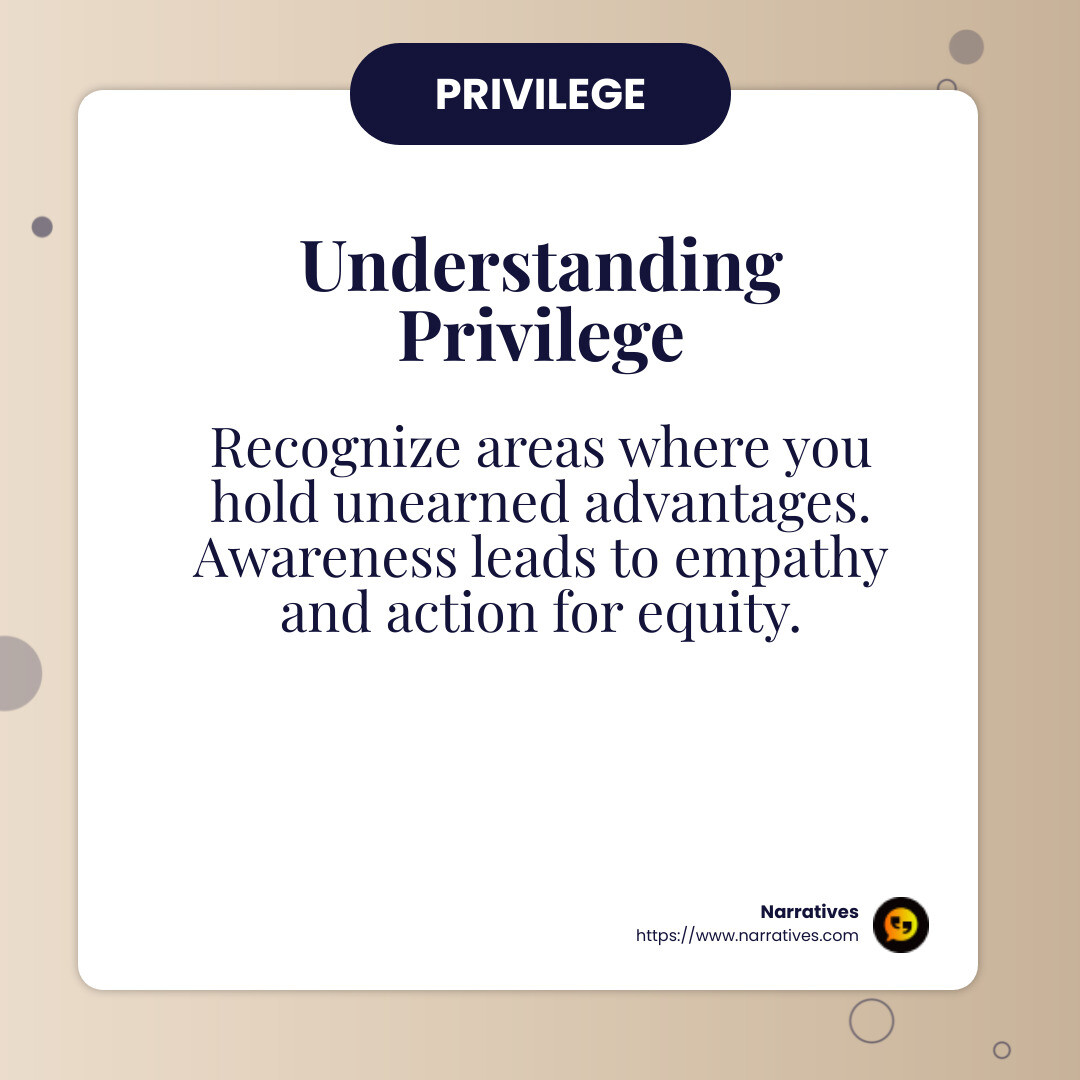 PRIVILEGE

Understanding Privilege

Recognize areas where you hold unearned advantages. Awareness leads to empathy and action for equity.

Narratives
https://www.narratives.com