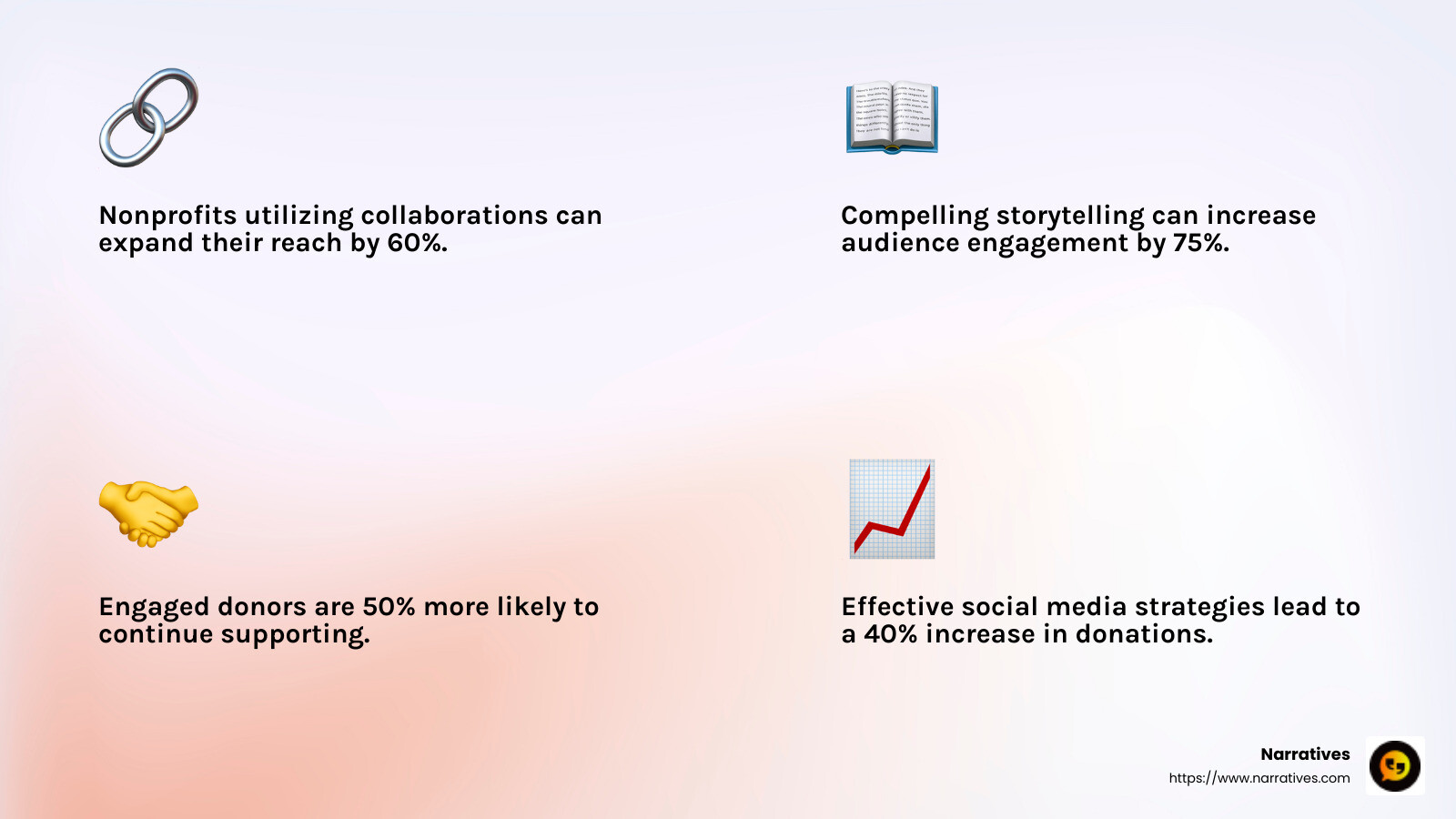 Nonprofits utilizing collaborations can expand their reach by 60%.

Compelling storytelling can increase audience engagement by 75%.

Engaged donors are 50% more likely to continue supporting.

Effective social media strategies lead to a 40% increase in donations.

Narratives
https://www.narratives.com