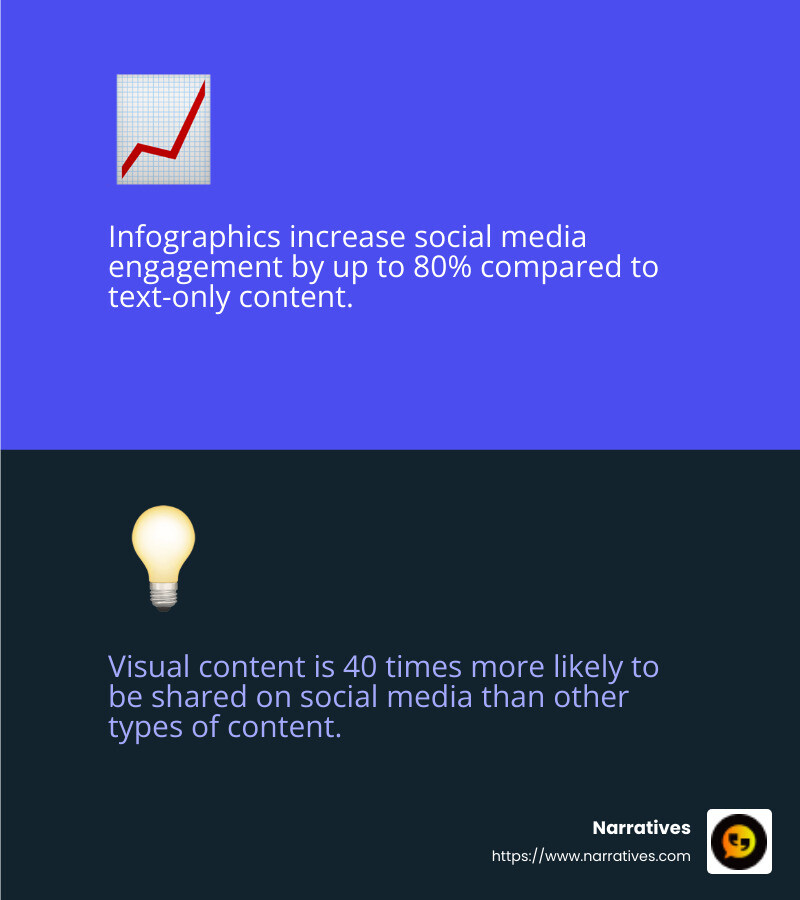 Infographics increase social media engagement by up to 80% compared to text-only content.

Visual content is 40 times more likely to be shared on social media than other types of content.

Narratives
https://www.narratives.com