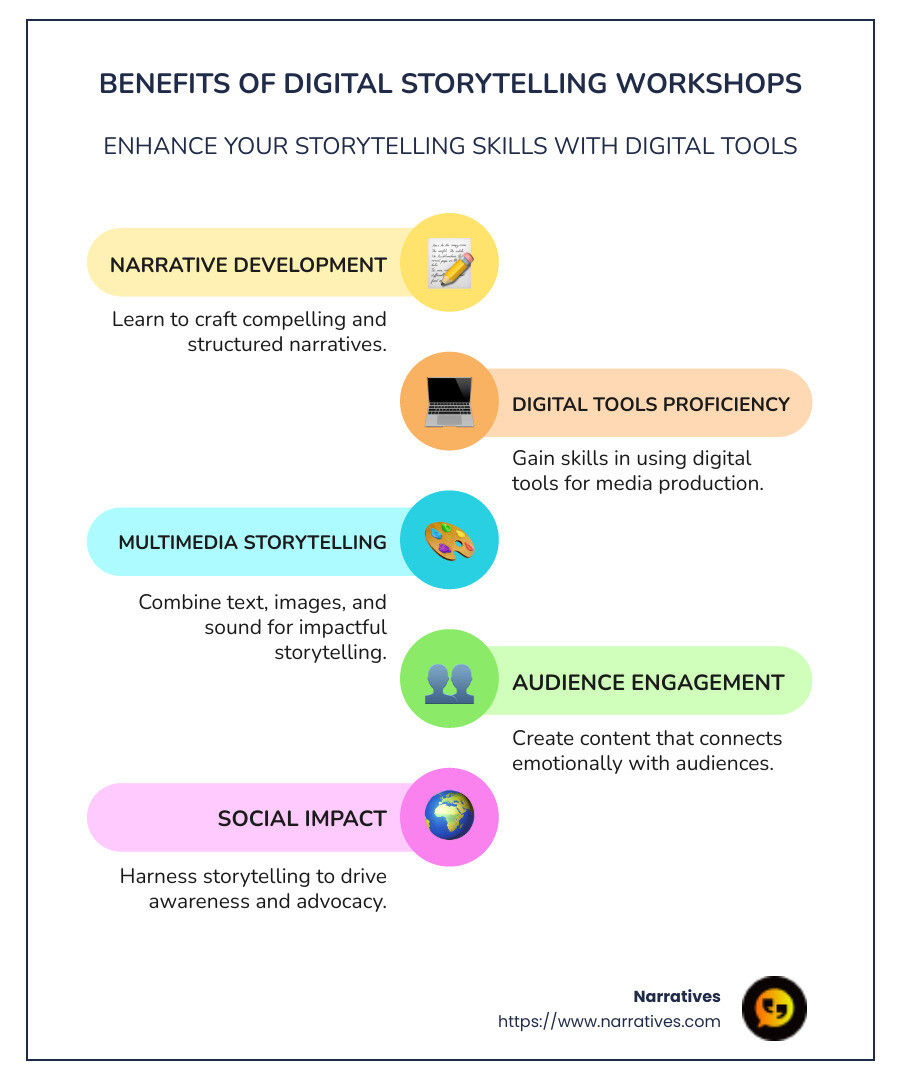 BENEFITS OF DIGITAL STORYTELLING WORKSHOPS

ENHANCE YOUR STORYTELLING SKILLS WITH DIGITAL TOOLS

NARRATIVE DEVELOPMENT

Learn to craft compelling and structured narratives.

DIGITAL TOOLS PROFICIENCY

Gain skills in using digital tools for media production.

MULTIMEDIA STORYTELLING

Combine text, images, and sound for impactful storytelling.

AUDIENCE ENGAGEMENT

Create content that connects emotionally with audiences.

SOCIAL IMPACT

Harness storytelling to drive awareness and advocacy.

Narratives
https://www.narratives.com