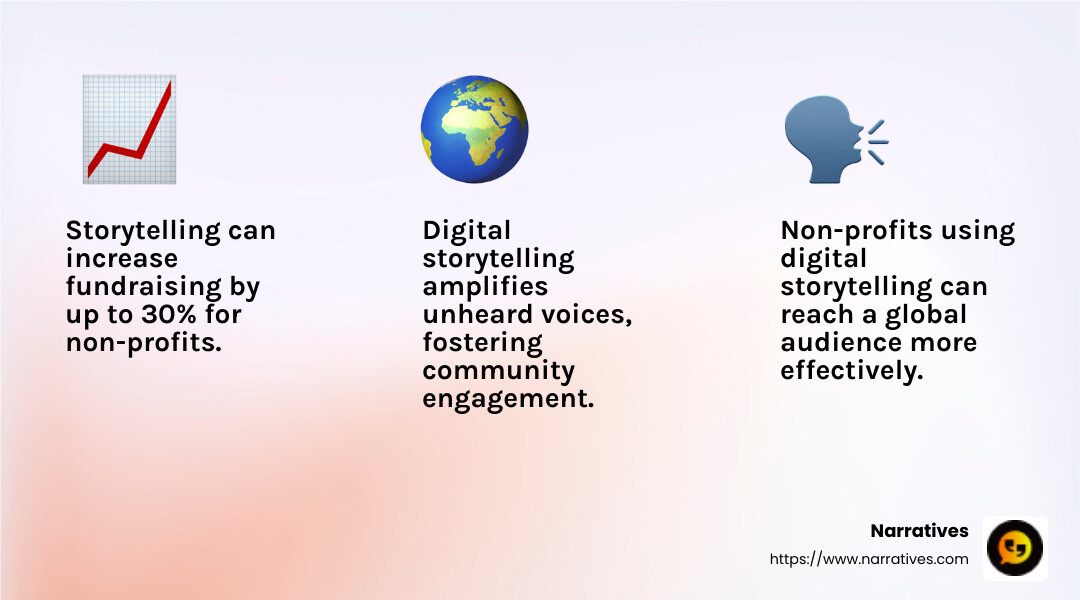 Storytelling can increase fundraising by up to 30% for non-profits.

Digital storytelling amplifies unheard voices, fostering community engagement.

Non-profits using digital storytelling can reach a global audience more effectively.

Narratives
https://www.narratives.com