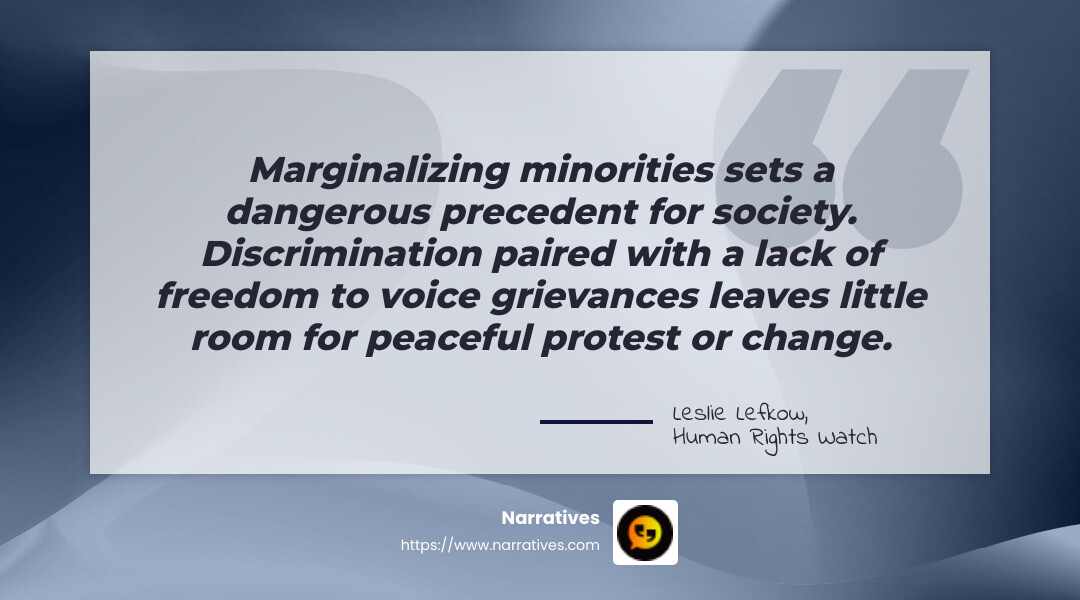 Marginalizing minorities sets a dangerous precedent for society. Discrimination paired with a lack of freedom to voice grievances leaves little room for peaceful protest or change.

Leslie Lefkow,
Human Rights Watch

Narratives
https://www.narratives.com