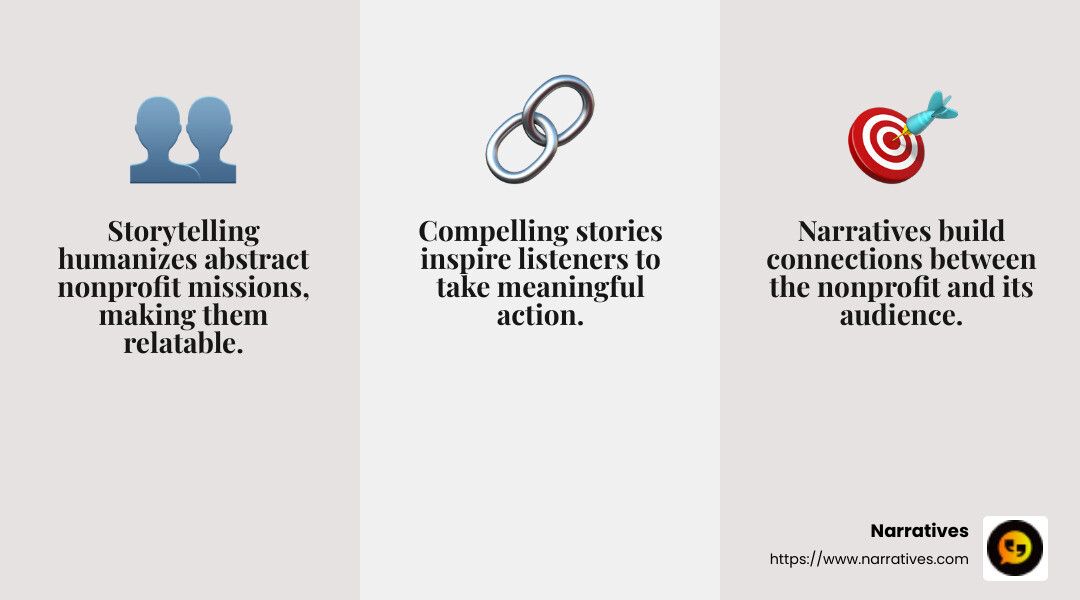 Storytelling humanizes abstract nonprofit missions, making them relatable.

Compelling stories inspire listeners to take meaningful action.

Narratives build connections between the nonprofit and its audience.

Narratives
https://www.narratives.com