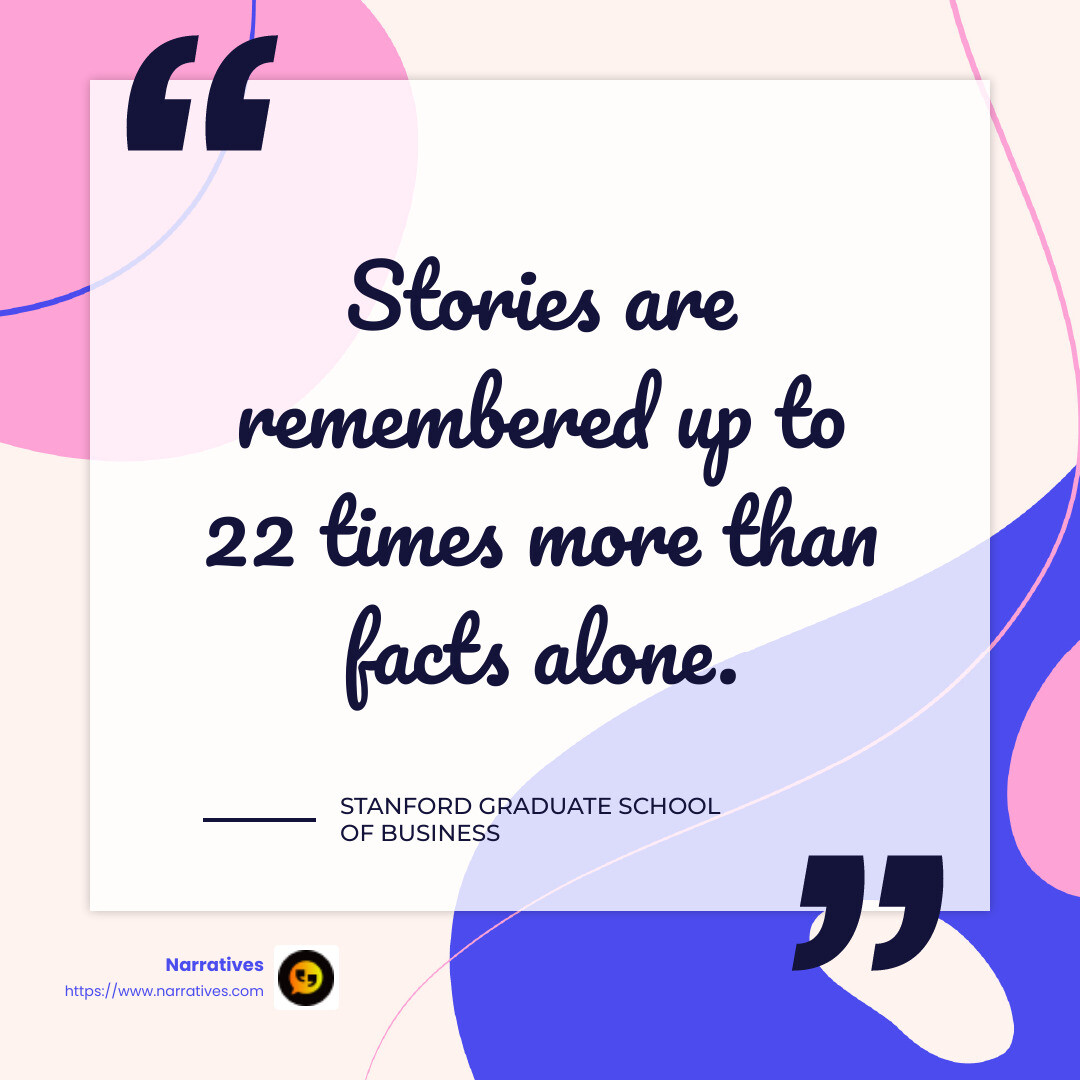 “

Stories are remembered up to 22 times more than facts alone.

STANFORD GRADUATE SCHOOL OF BUSINESS

”

Narratives
https://www.narratives.com