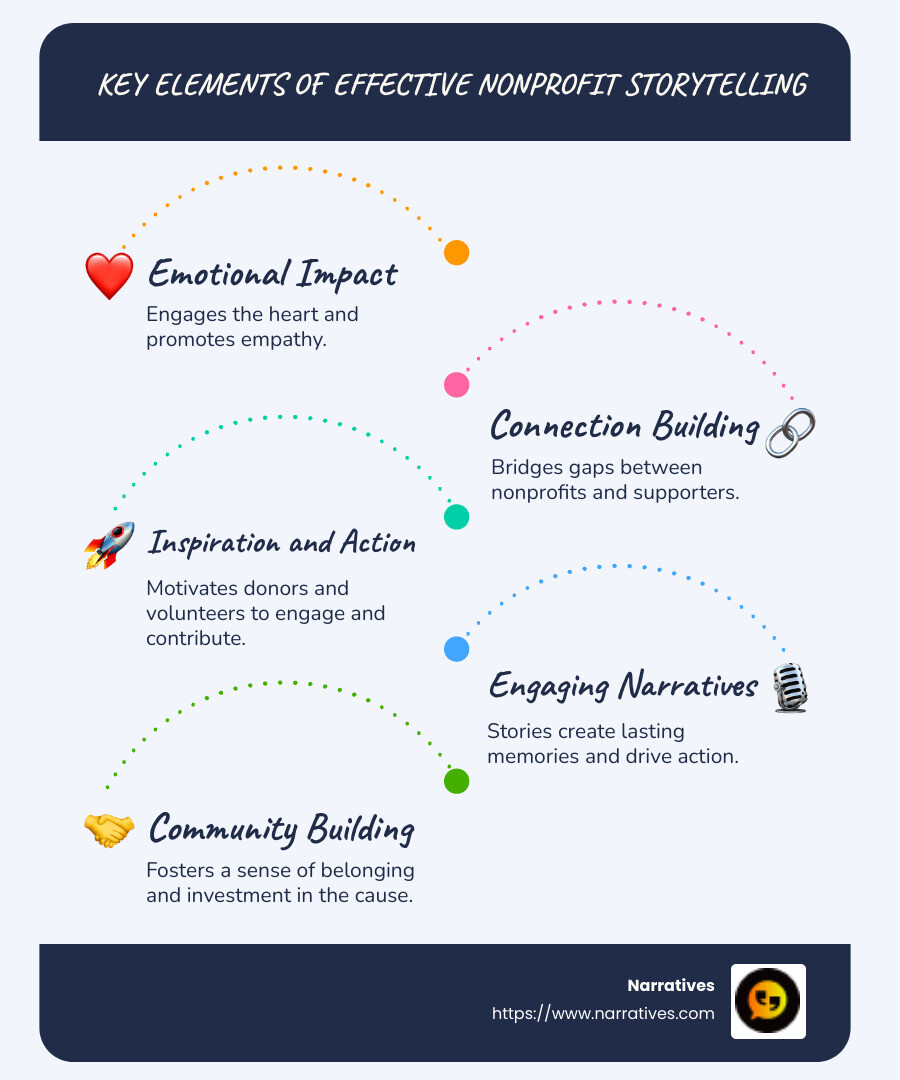 KEY ELEMENTS OF EFFECTIVE NONPROFIT STORYTELLING

Emotional Impact
Engages the heart and promotes empathy.

Connection Building
Bridges gaps between nonprofits and supporters.

Inspiration and Action
Motivates donors and volunteers to engage and contribute.

Engaging Narratives
Stories create lasting memories and drive action.

Community Building
Fosters a sense of belonging and investment in the cause.

Narratives
https://www.narratives.com