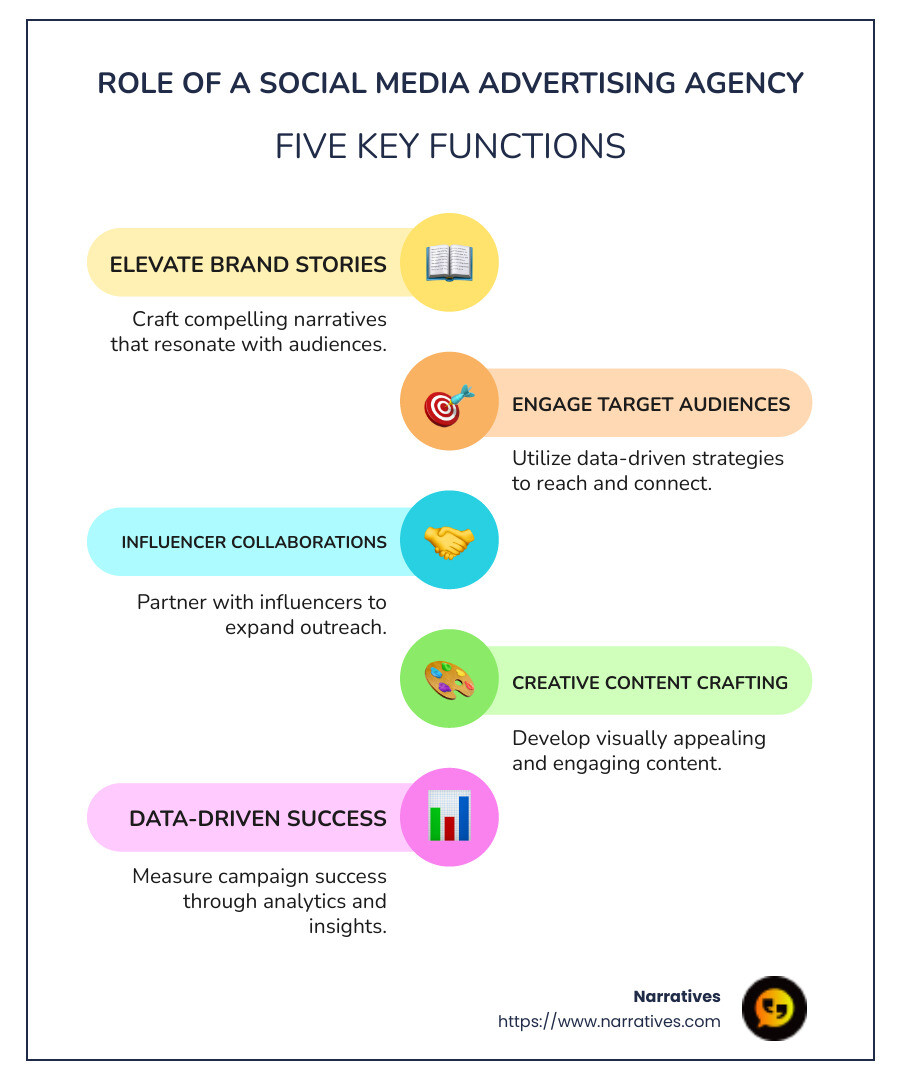 ROLE OF A SOCIAL MEDIA ADVERTISING AGENCY

FIVE KEY FUNCTIONS

ELEVATE BRAND STORIES

Craft compelling narratives that resonate with audiences.

ENGAGE TARGET AUDIENCES

Utilize data-driven strategies to reach and connect.

INFLUENCER COLLABORATIONS

Partner with influencers to expand outreach.

CREATIVE CONTENT CRAFTING

Develop visually appealing and engaging content.

DATA-DRIVEN SUCCESS

Measure campaign success through analytics and insights.

Narratives
https://www.narratives.com