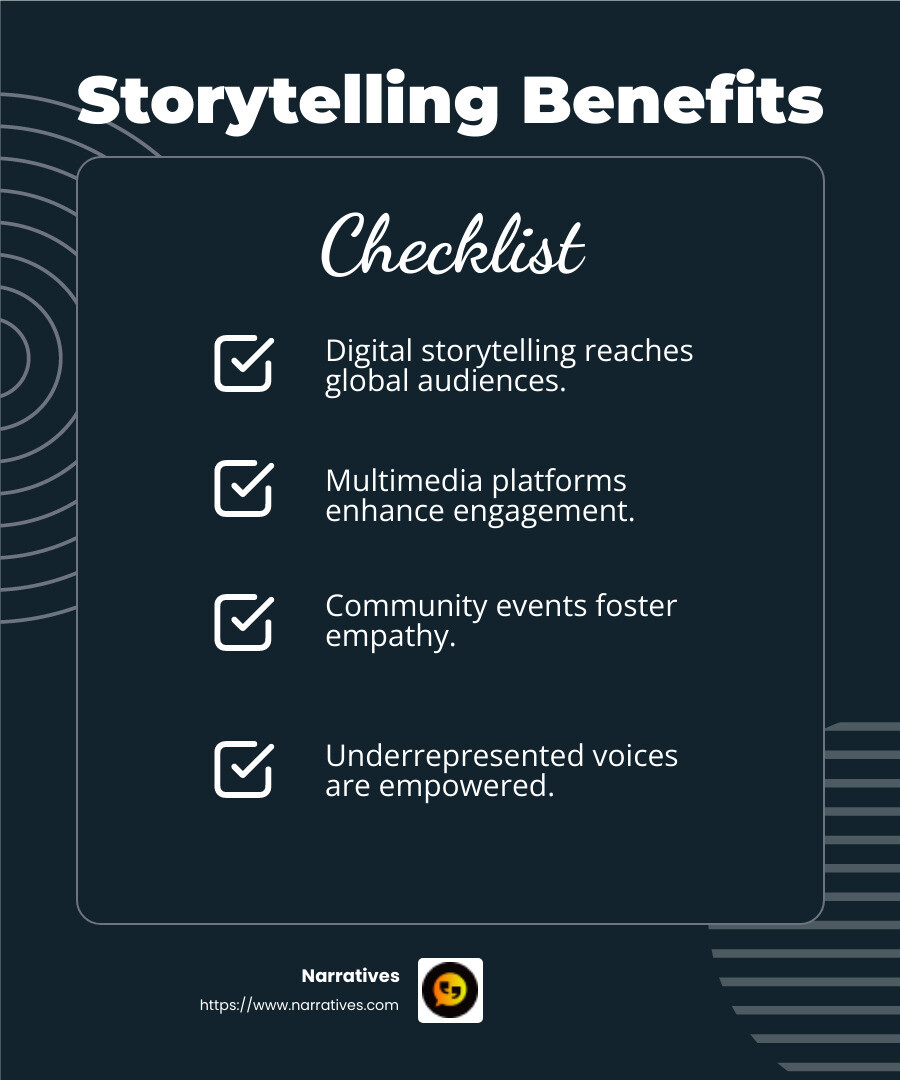 Storytelling Benefits

Checklist

Digital storytelling reaches global audiences.

Multimedia platforms enhance engagement.

Community events foster empathy.

Underrepresented voices are empowered.

Narratives
https://www.narratives.com