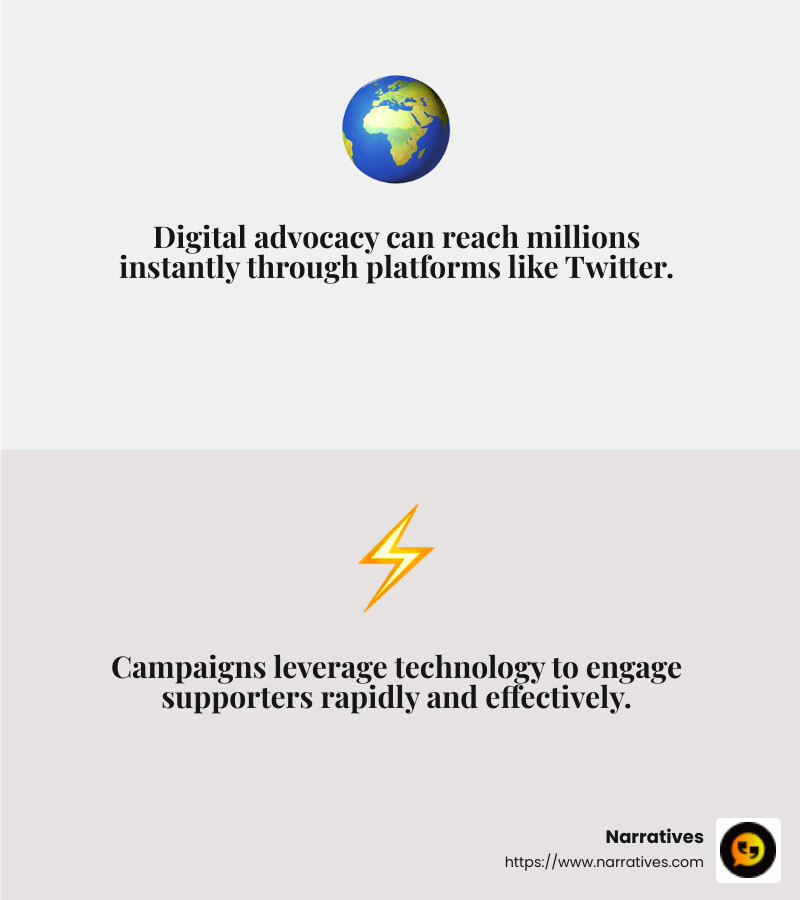 Digital advocacy can reach millions instantly through platforms like Twitter.

Campaigns leverage technology to engage supporters rapidly and effectively.

Narratives
https://www.narratives.com