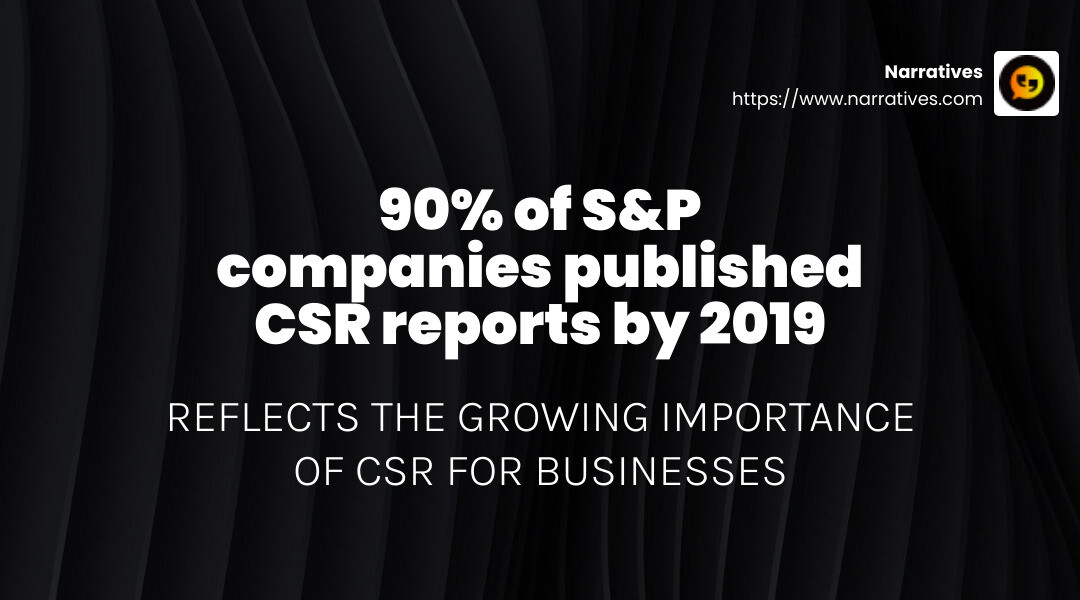 Narratives
https://www.narratives.com

90% of S&P companies published CSR reports by 2019

REFLECTS THE GROWING IMPORTANCE OF CSR FOR BUSINESSES