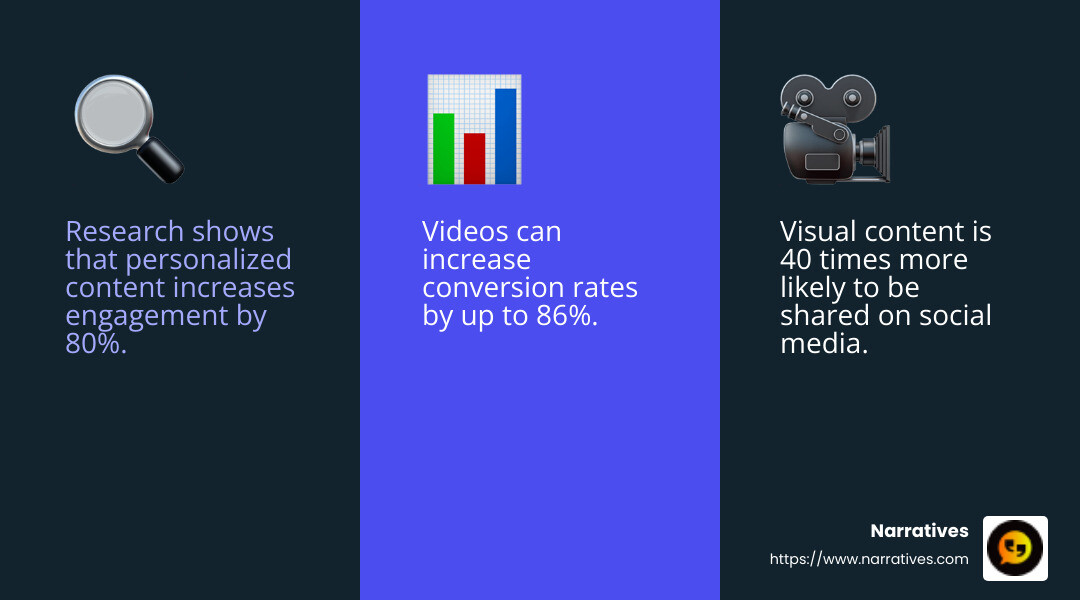 Research shows that personalized content increases engagement by 80%.

Videos can increase conversion rates by up to 86%.

Visual content is 40 times more likely to be shared on social media.

Narratives
https://www.narratives.com