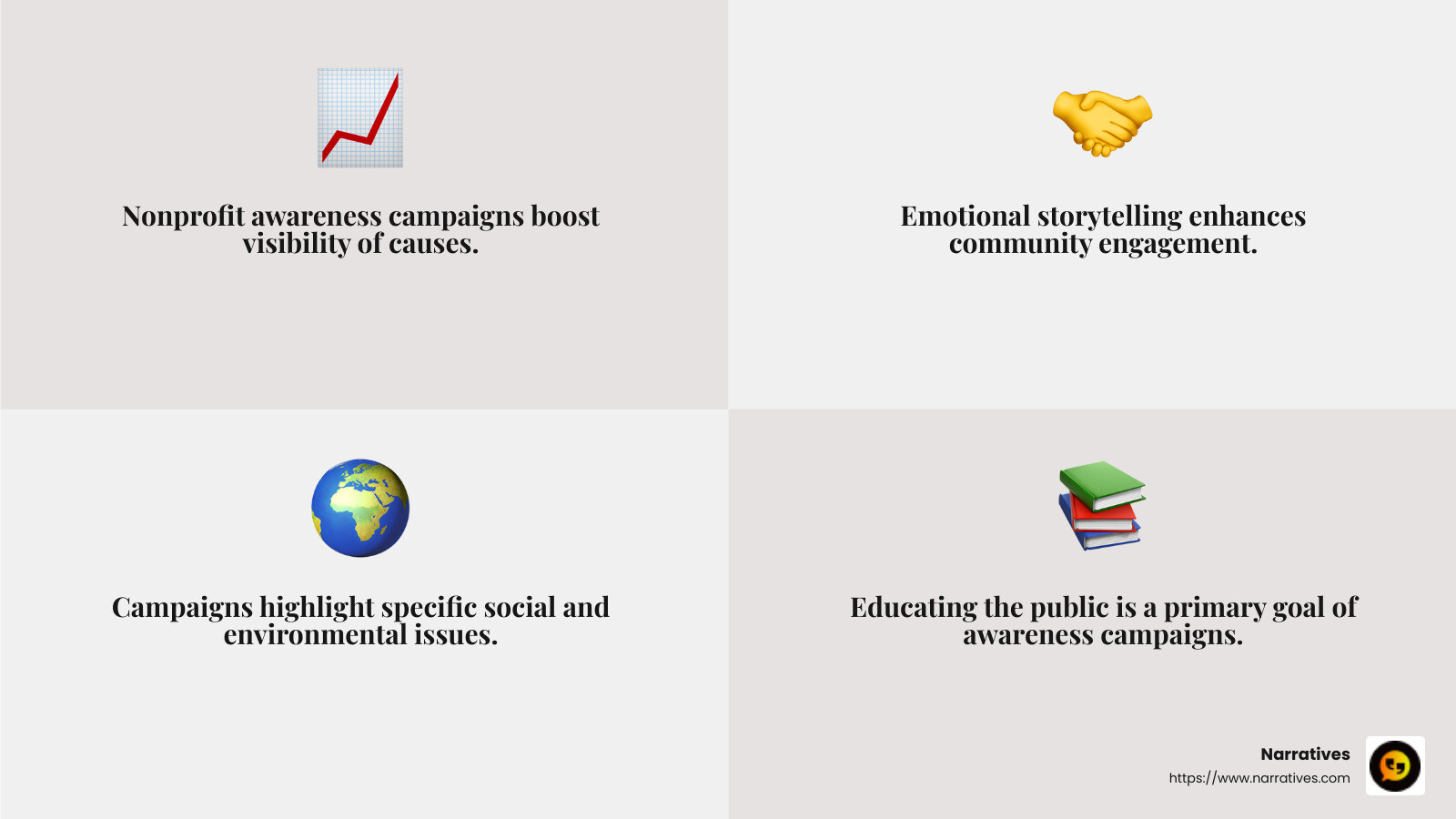 Nonprofit awareness campaigns boost visibility of causes.

Emotional storytelling enhances community engagement.

Campaigns highlight specific social and environmental issues.

Educating the public is a primary goal of awareness campaigns.

Narratives
https://www.narratives.com