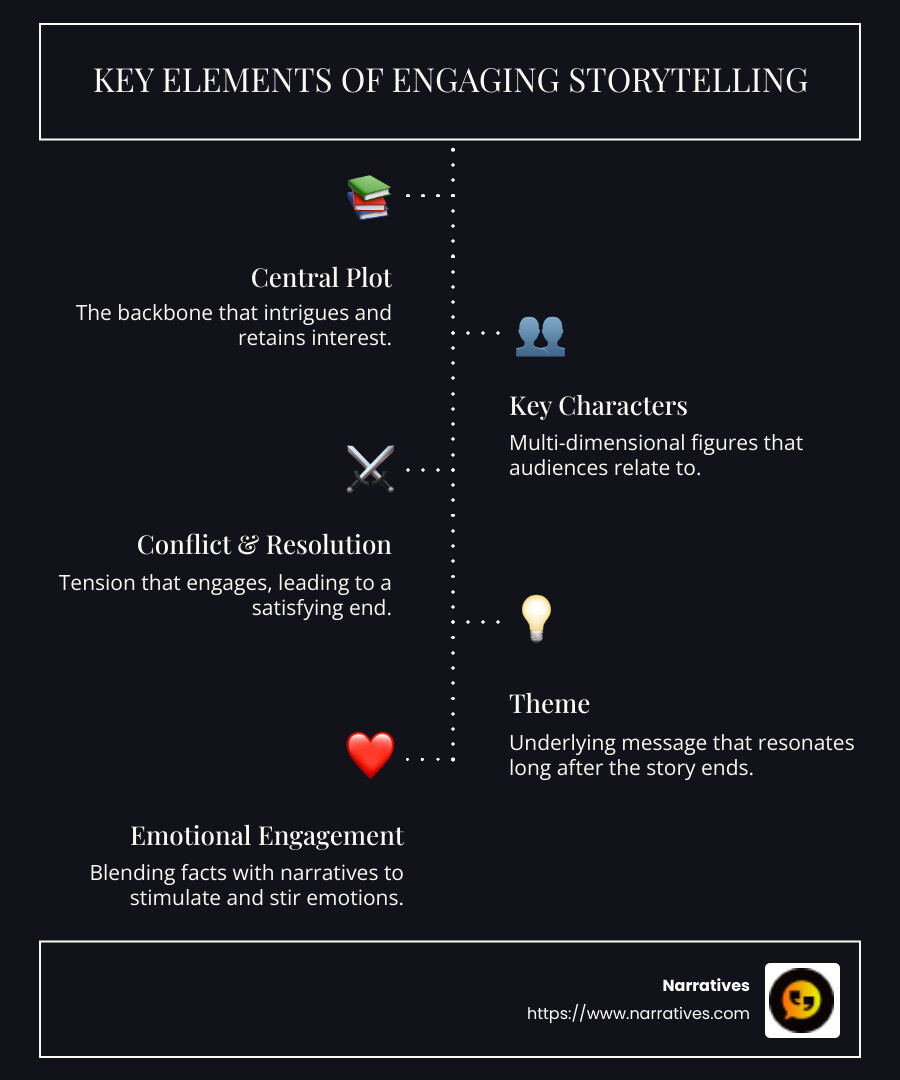 KEY ELEMENTS OF ENGAGING STORYTELLING

Central Plot

The backbone that intrigues and retains interest.

Key Characters

Multi-dimensional figures that audiences relate to.

Conflict & Resolution

Tension that engages, leading to a satisfying end.

Theme

Underlying message that resonates long after the story ends.

Emotional Engagement

Blending facts with narratives to stimulate and stir emotions.

Narratives
https://www.narratives.com