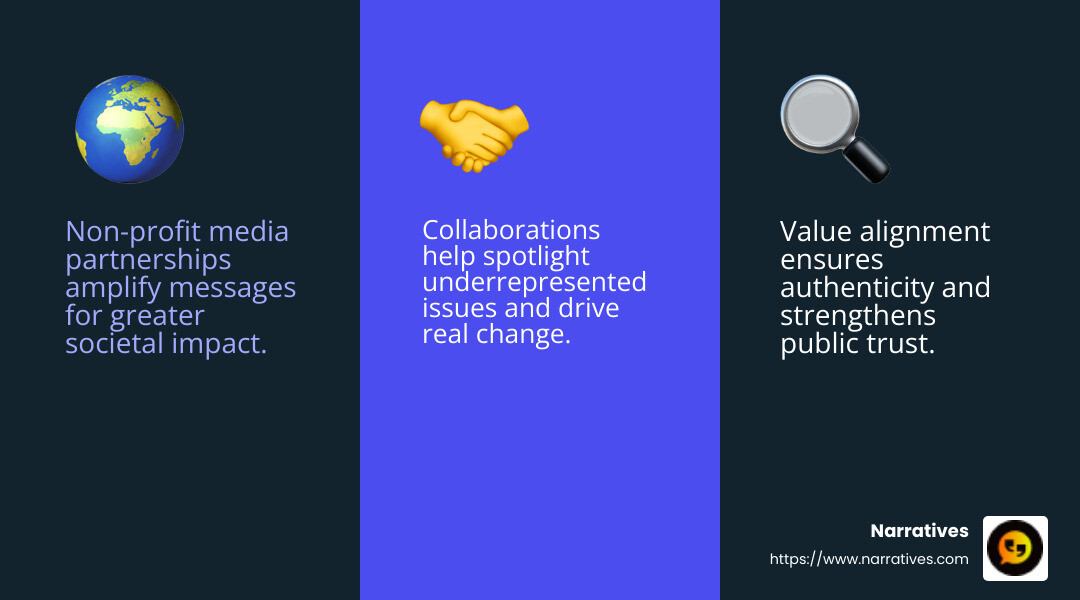 Non-profit media partnerships amplify messages for greater societal impact.

Collaborations help spotlight underrepresented issues and drive real change.

Value alignment ensures authenticity and strengthens public trust.

Narratives
https://www.narratives.com