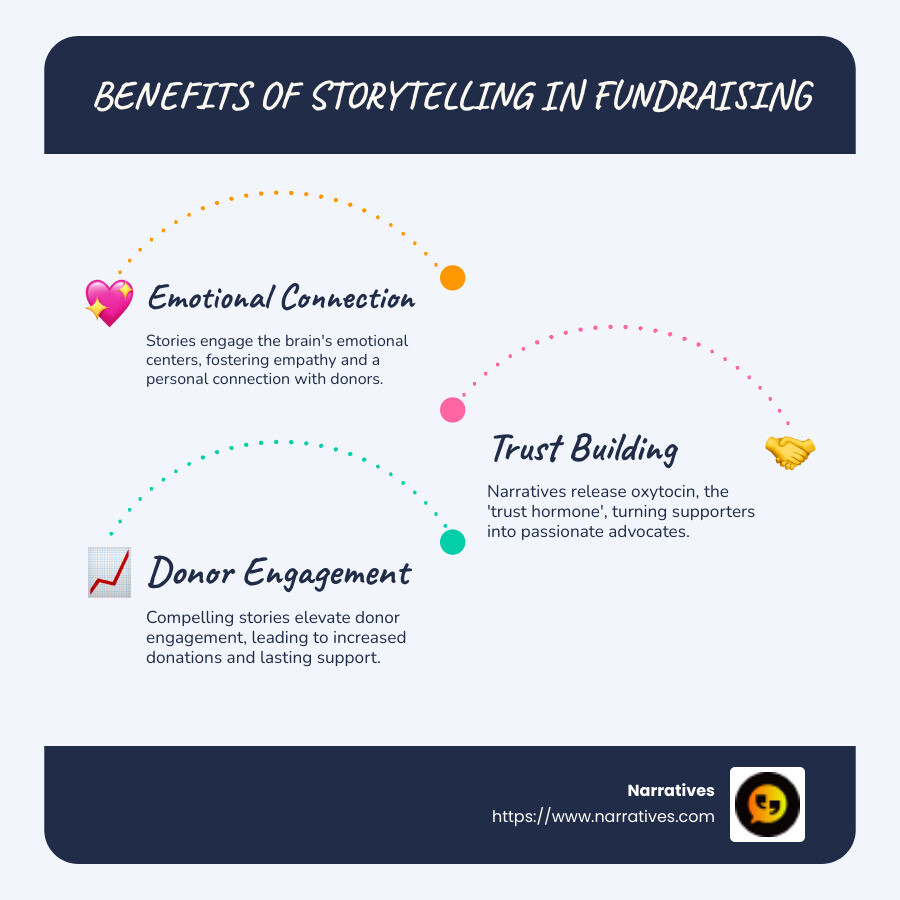 BENEFITS OF STORYTELLING IN FUNDRAISING

Emotional Connection

Stories engage the brain's emotional centers, fostering empathy and a personal connection with donors.

Trust Building

Narratives release oxytocin, the 'trust hormone', turning supporters into passionate advocates.

Donor Engagement

Compelling stories elevate donor engagement, leading to increased donations and lasting support.

Narratives
https://www.narratives.com