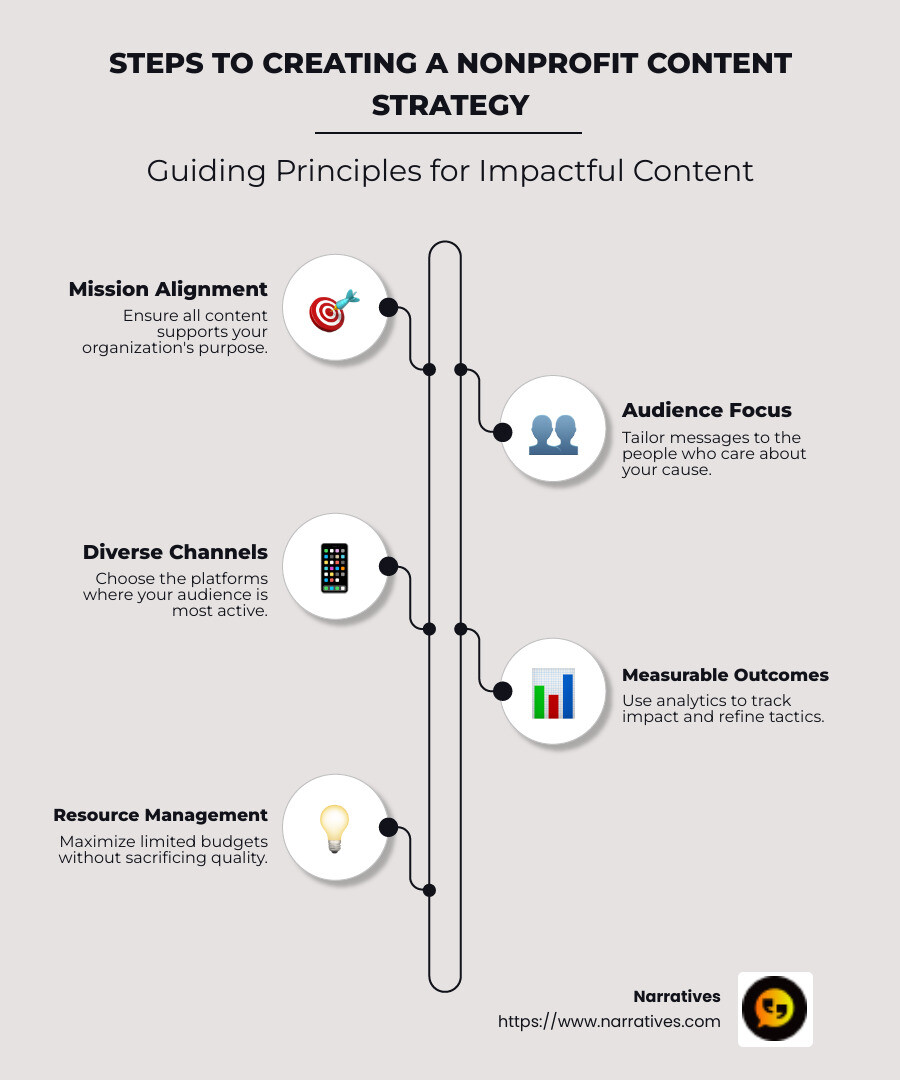 STEPS TO CREATING A NONPROFIT CONTENT STRATEGY

Guiding Principles for Impactful Content

Mission Alignment
Ensure all content supports your organization's purpose.

Audience Focus
Tailor messages to the people who care about your cause.

Diverse Channels
Choose the platforms where your audience is most active.

Measurable Outcomes
Use analytics to track impact and refine tactics.

Resource Management
Maximize limited budgets without sacrificing quality.

Narratives
https://www.narratives.com