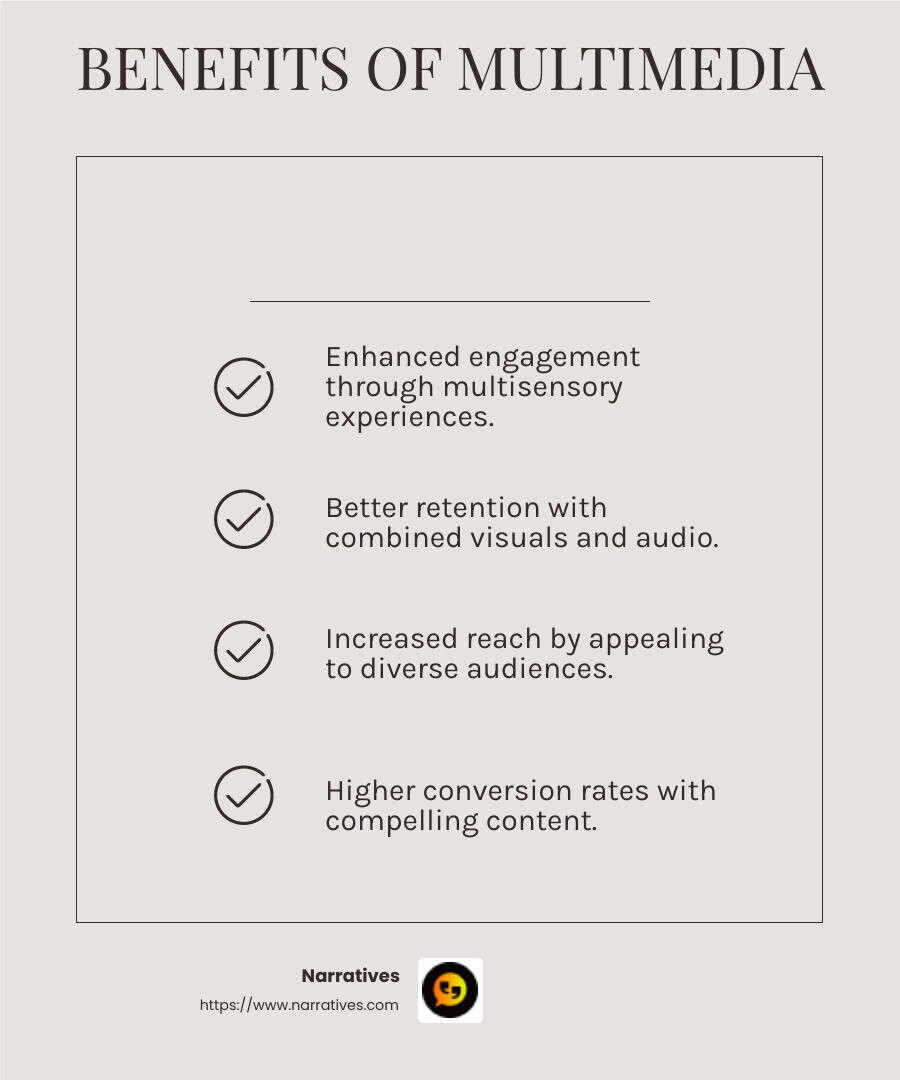 BENEFITS OF MULTIMEDIA

Enhanced engagement through multisensory experiences.

Better retention with combined visuals and audio.

Increased reach by appealing to diverse audiences.

Higher conversion rates with compelling content.

Narratives
https://www.narratives.com