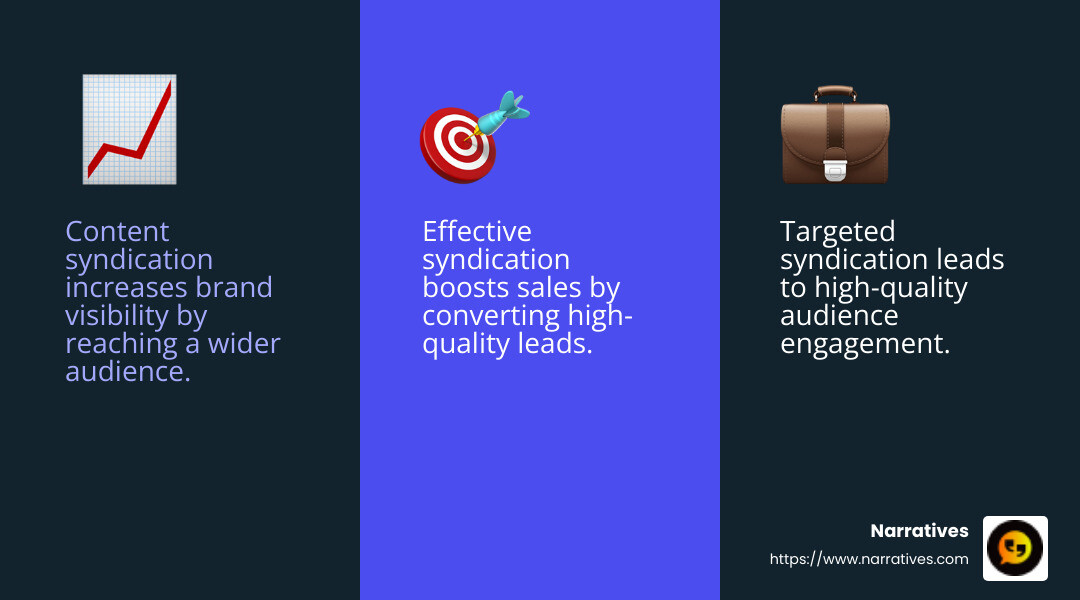 Content syndication increases brand visibility by reaching a wider audience.

Effective syndication boosts sales by converting high-quality leads.

Targeted syndication leads to high-quality audience engagement.

Narratives
https://www.narratives.com