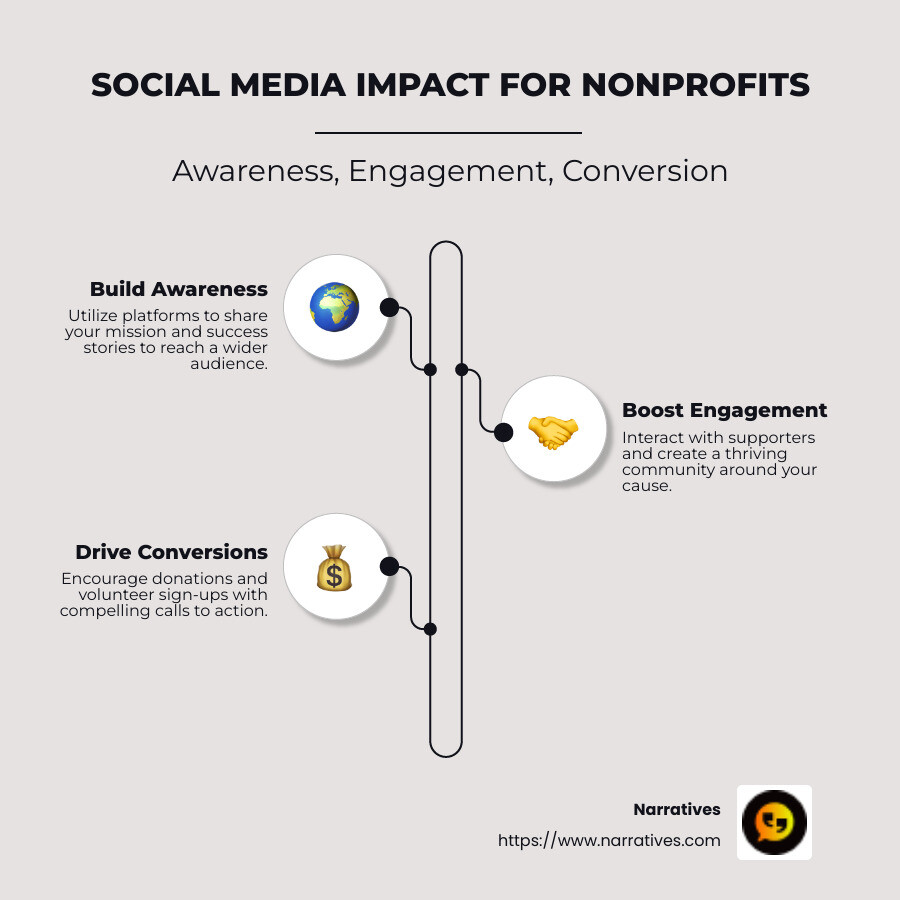 SOCIAL MEDIA IMPACT FOR NONPROFITS

Awareness, Engagement, Conversion

Build Awareness
Utilize platforms to share your mission and success stories to reach a wider audience.

Boost Engagement
Interact with supporters and create a thriving community around your cause.

Drive Conversions
Encourage donations and volunteer sign-ups with compelling calls to action.

Narratives
https://www.narratives.com