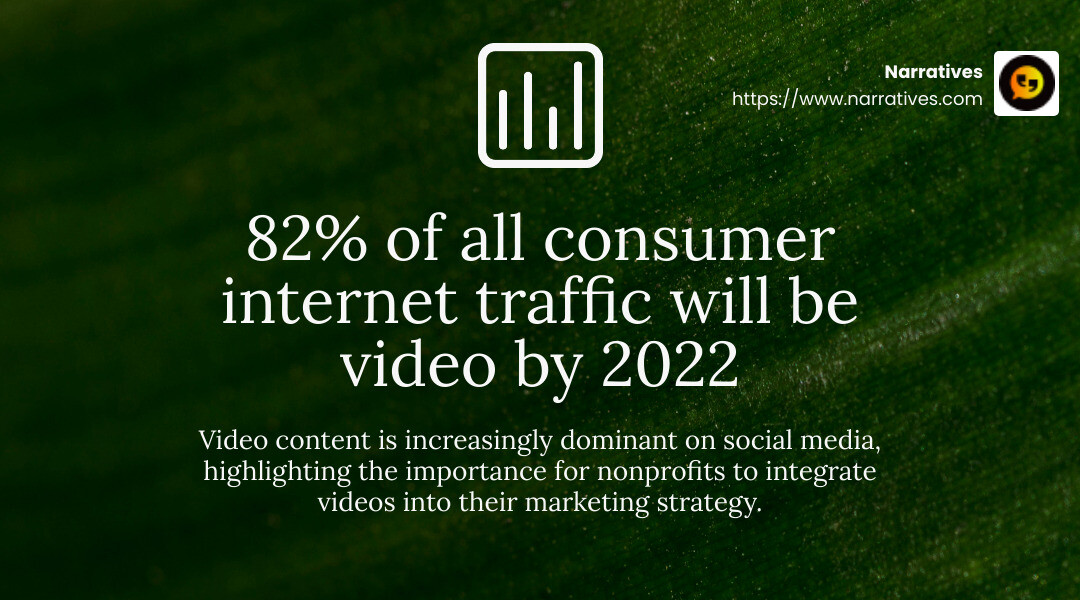 Narratives
https://www.narratives.com

82% of all consumer internet traffic will be video by 2022

Video content is increasingly dominant on social media, highlighting the importance for nonprofits to integrate videos into their marketing strategy.